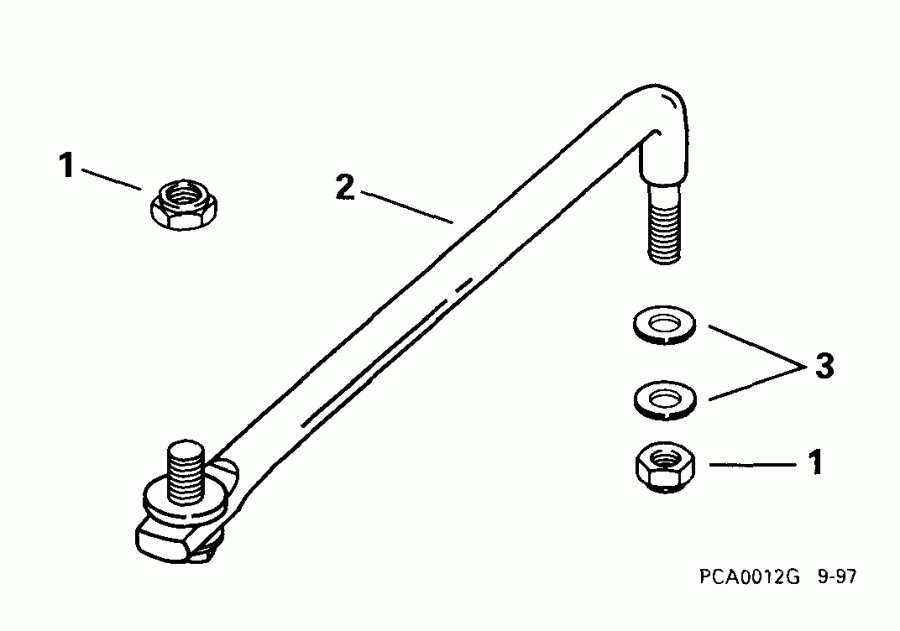 1

2

3

1

PCA0012G 9-97