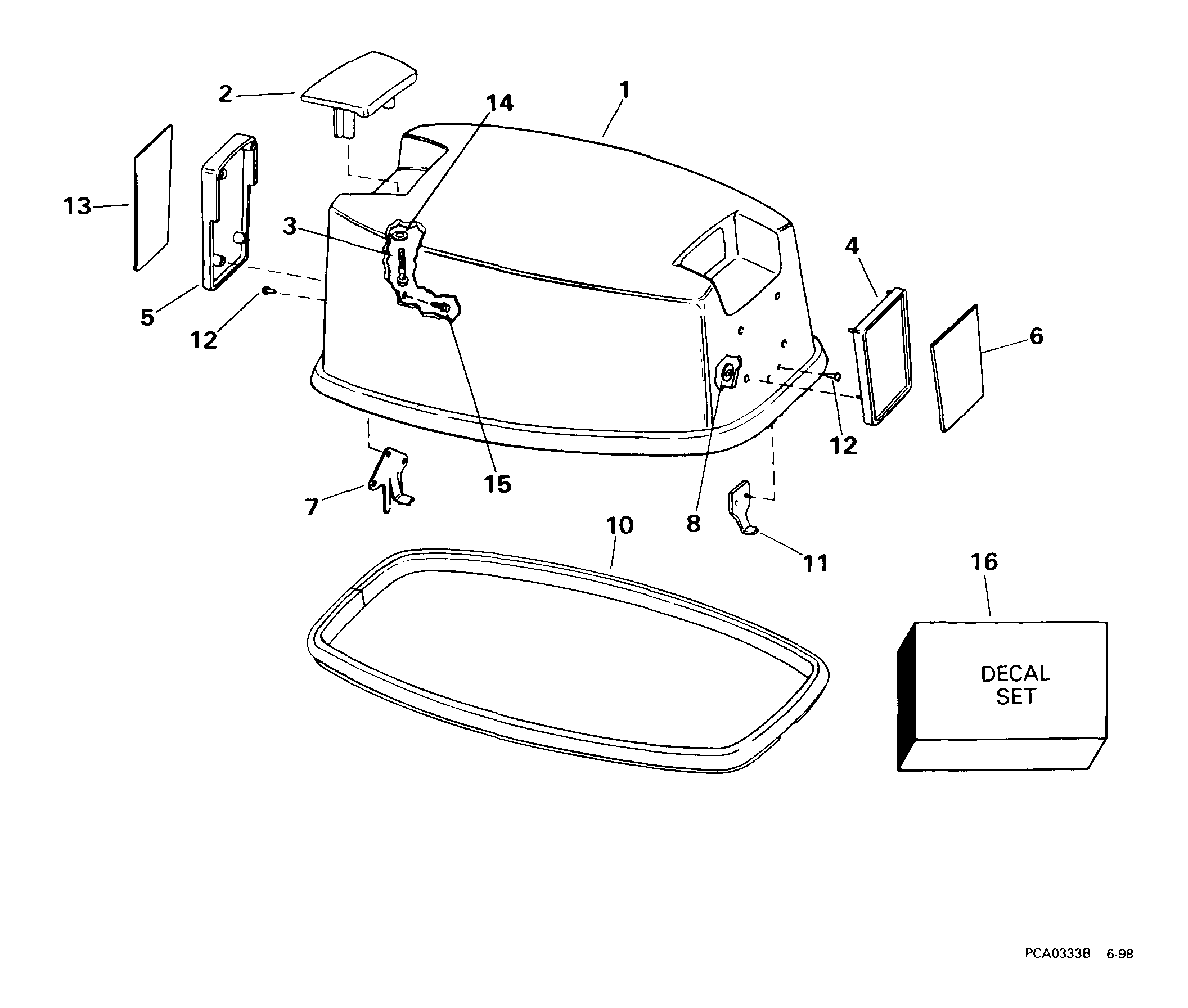 2
14
1
13
3
4
5
12
6
12
15
7
8
10
11
16
DECAL SET
PCA0333B 6-98