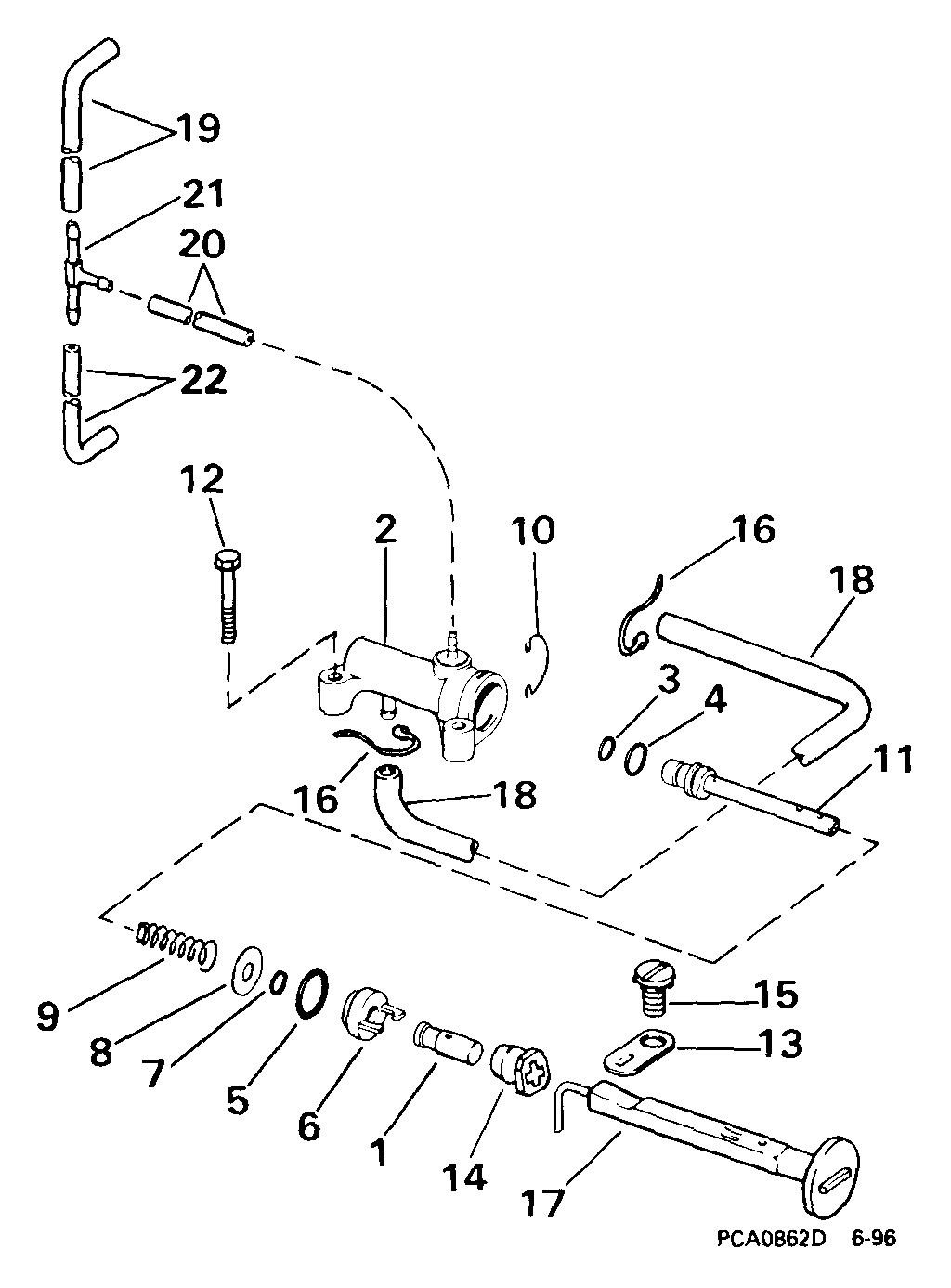 19
21
20
22
12
2
10
16
18
3
4
11
16
18
9
8
7
5
6
1
14
15
13
17
PCA0862D 6-96