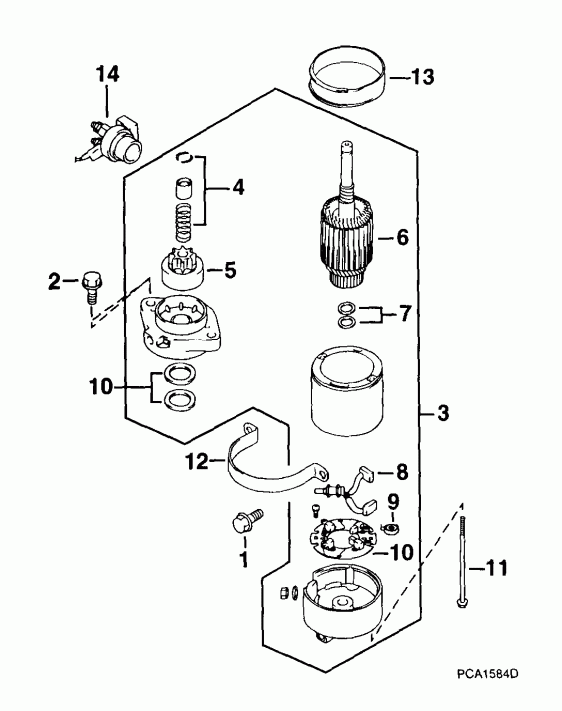 14
13
4
6
2
5
7
10
3
12
8
9
1
10
11
PCA1584D