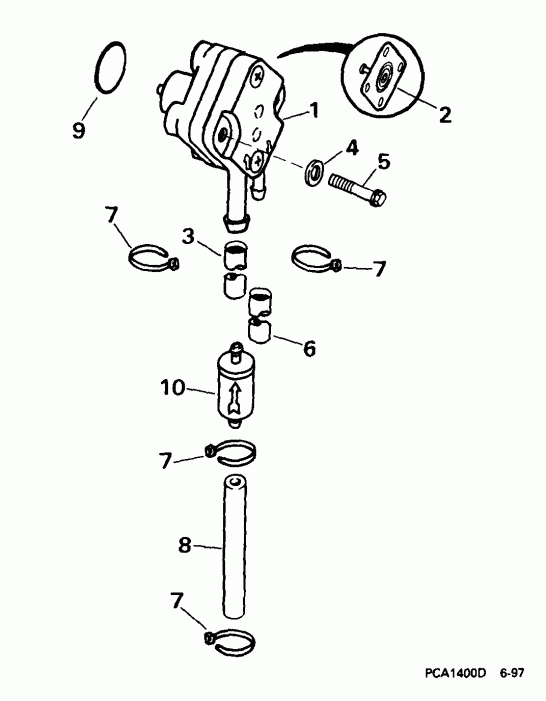 9

1

2

4

5

7

3

7

6

10

7

8

7

PCA1400D 6-97