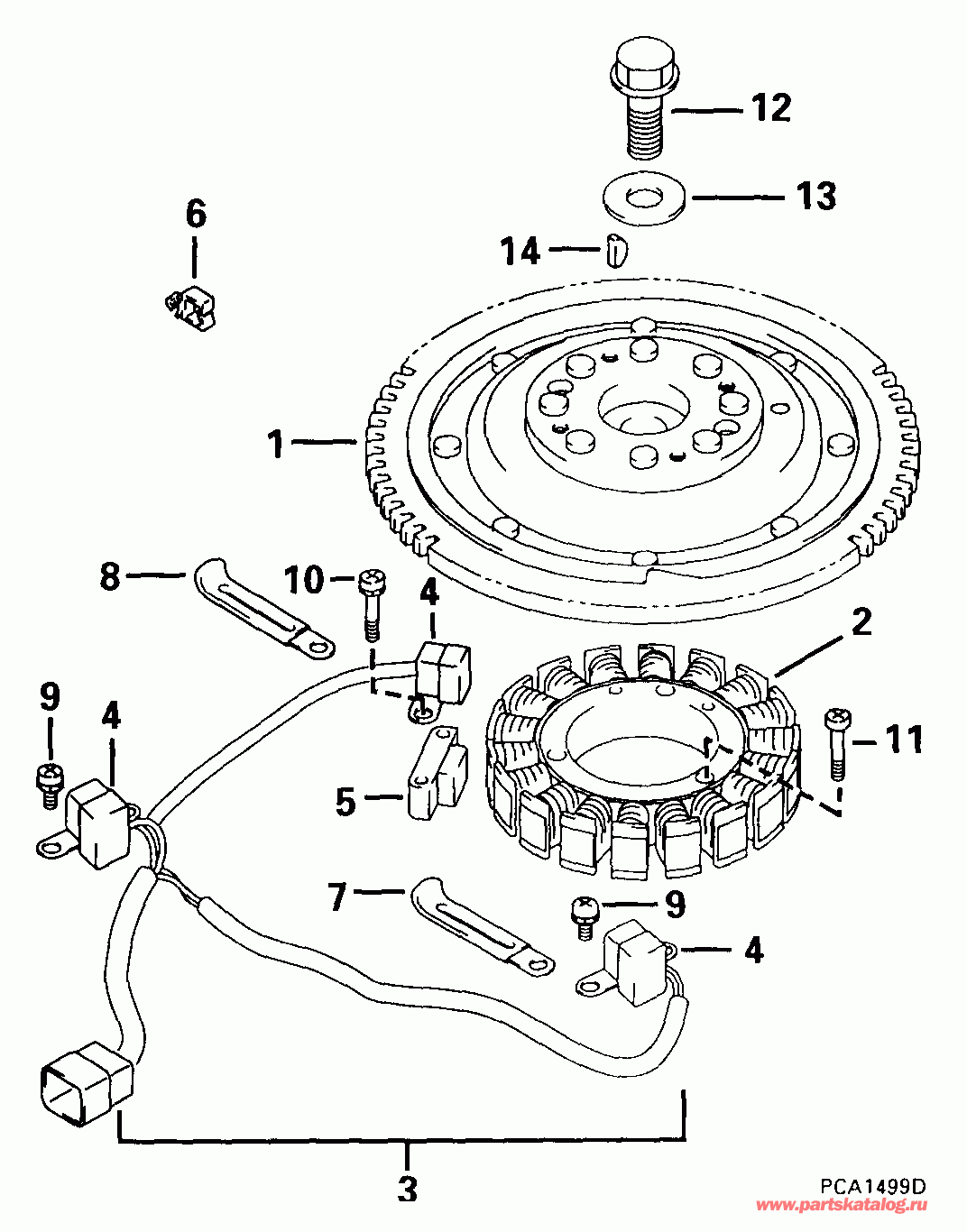 12
13
6
14
1
8
10
4
2
9
4
11
5
7
9
4
3
PCA1499D
www.partskatalog.ru