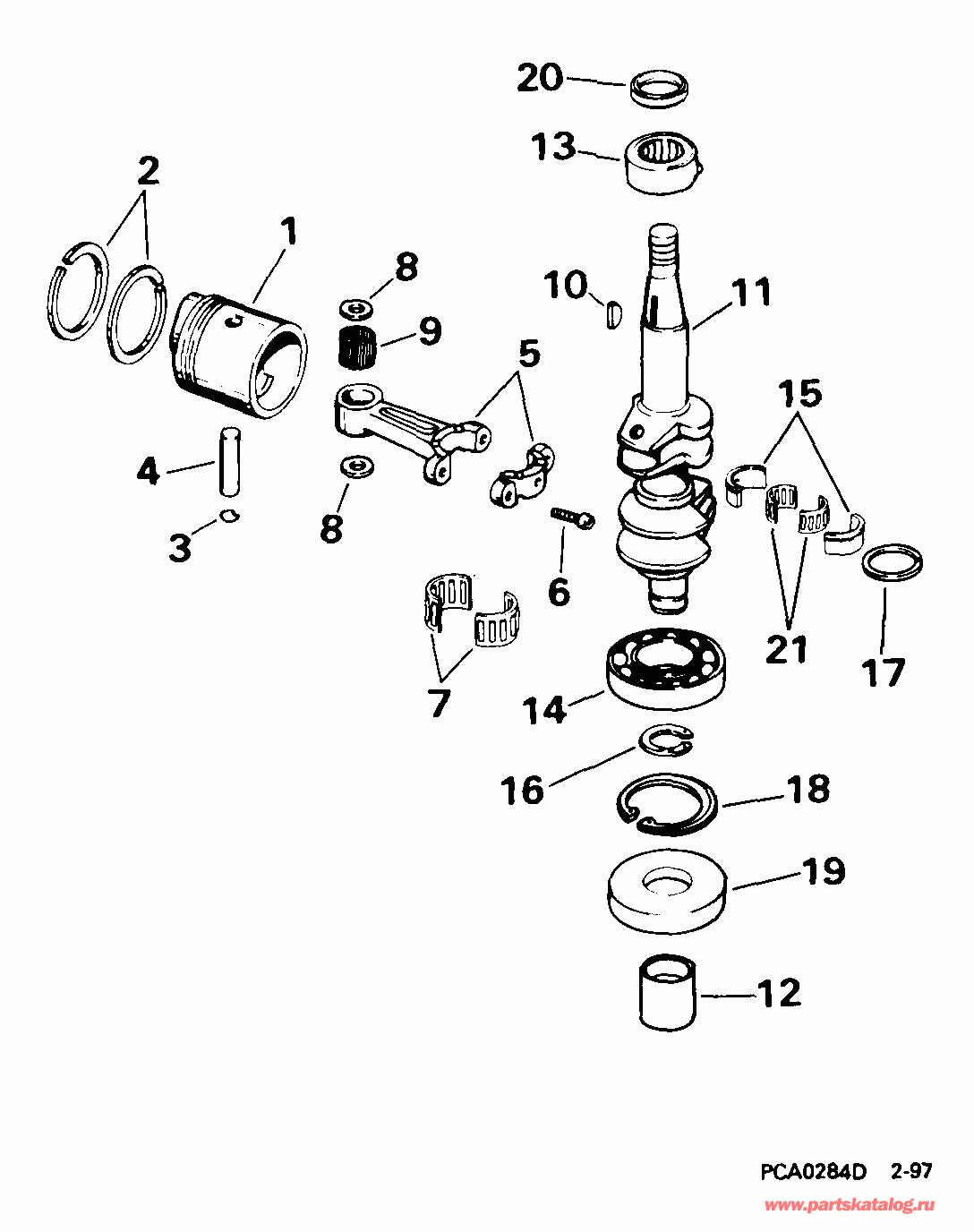 20
13
2
1
8
10
11
9
5
15
4
8
3
6
7
21
17
14
16
18
19
12
PCA0284D 2-97
www.partskatalog.ru