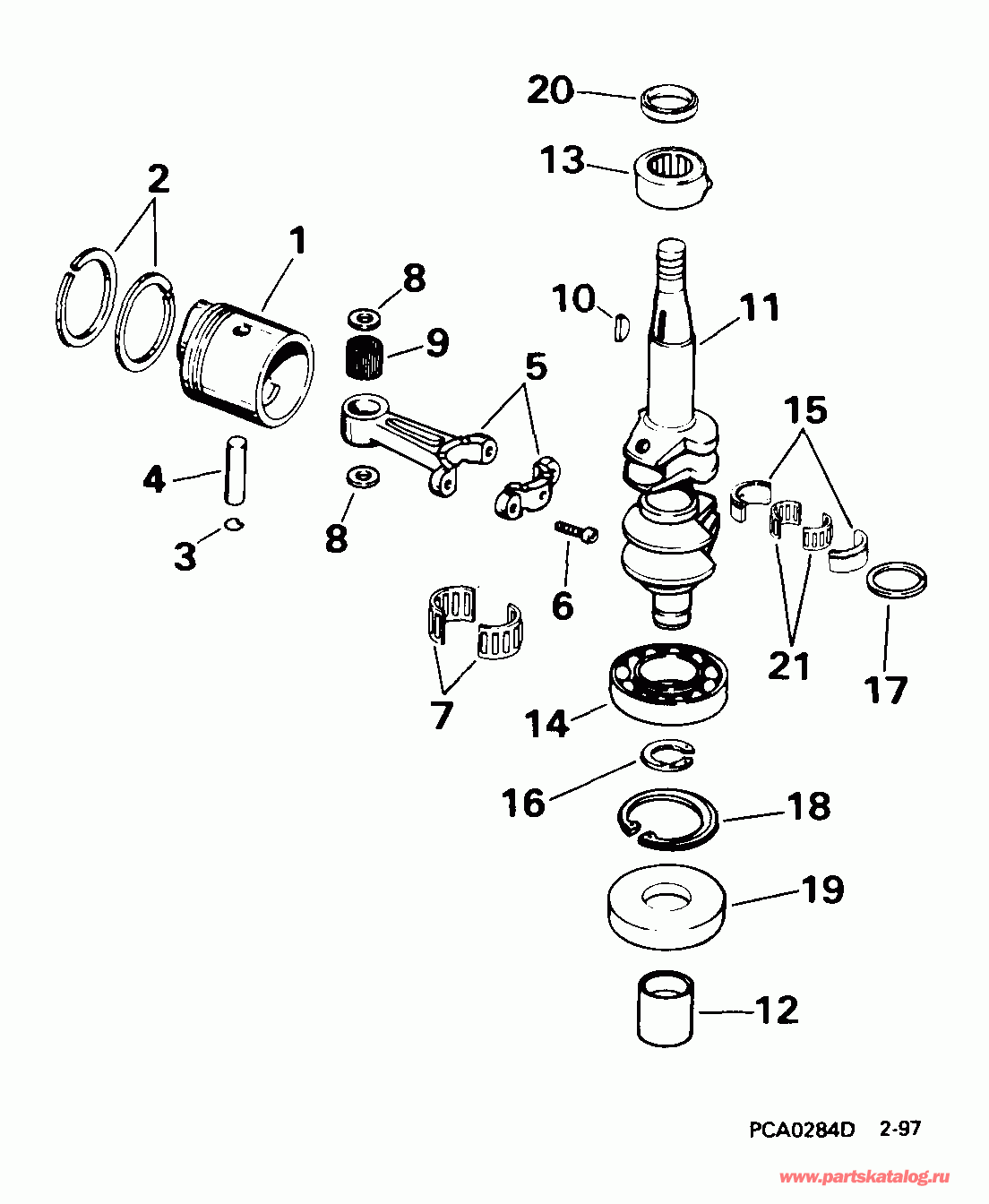 20
13
2
1
8
10
11
9
5
15
4
8
3
6
7
21
17
14
16
18
19
12
PCA0284D 2-97
www.partskatalog.ru