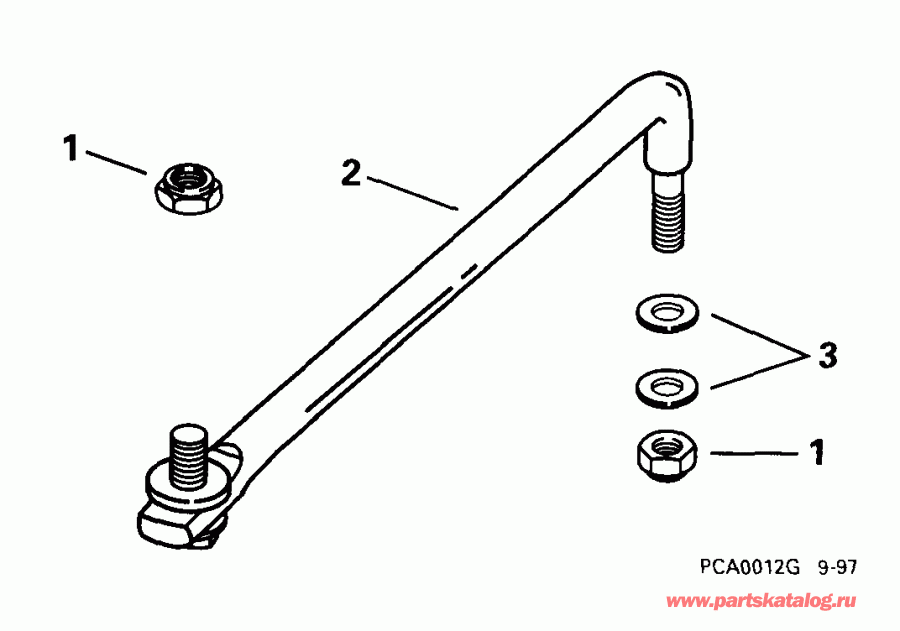 1

2

3

1

PCA0012G 9-97

www.partskatalog.ru