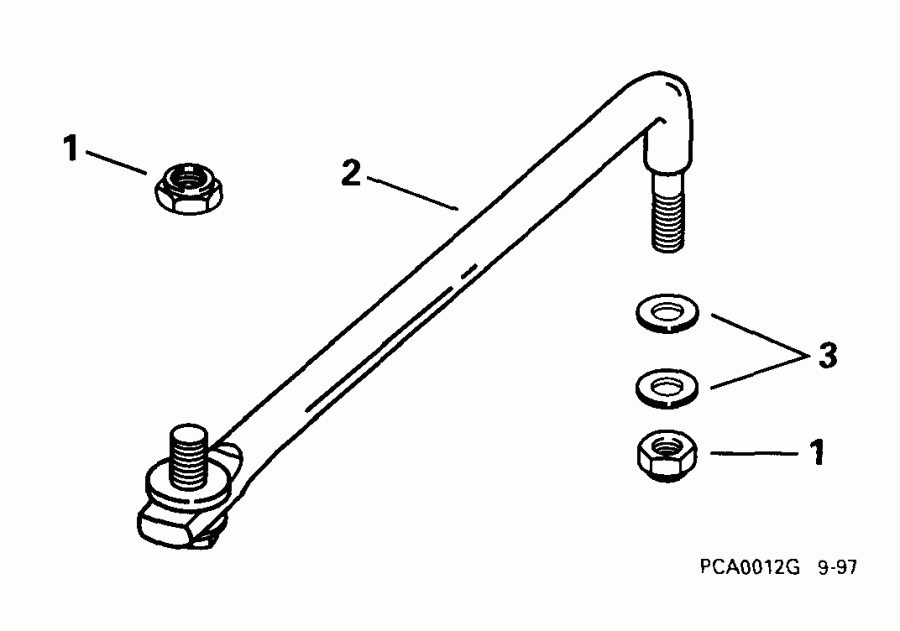 1
2
3
1
PCA0012G 9-97