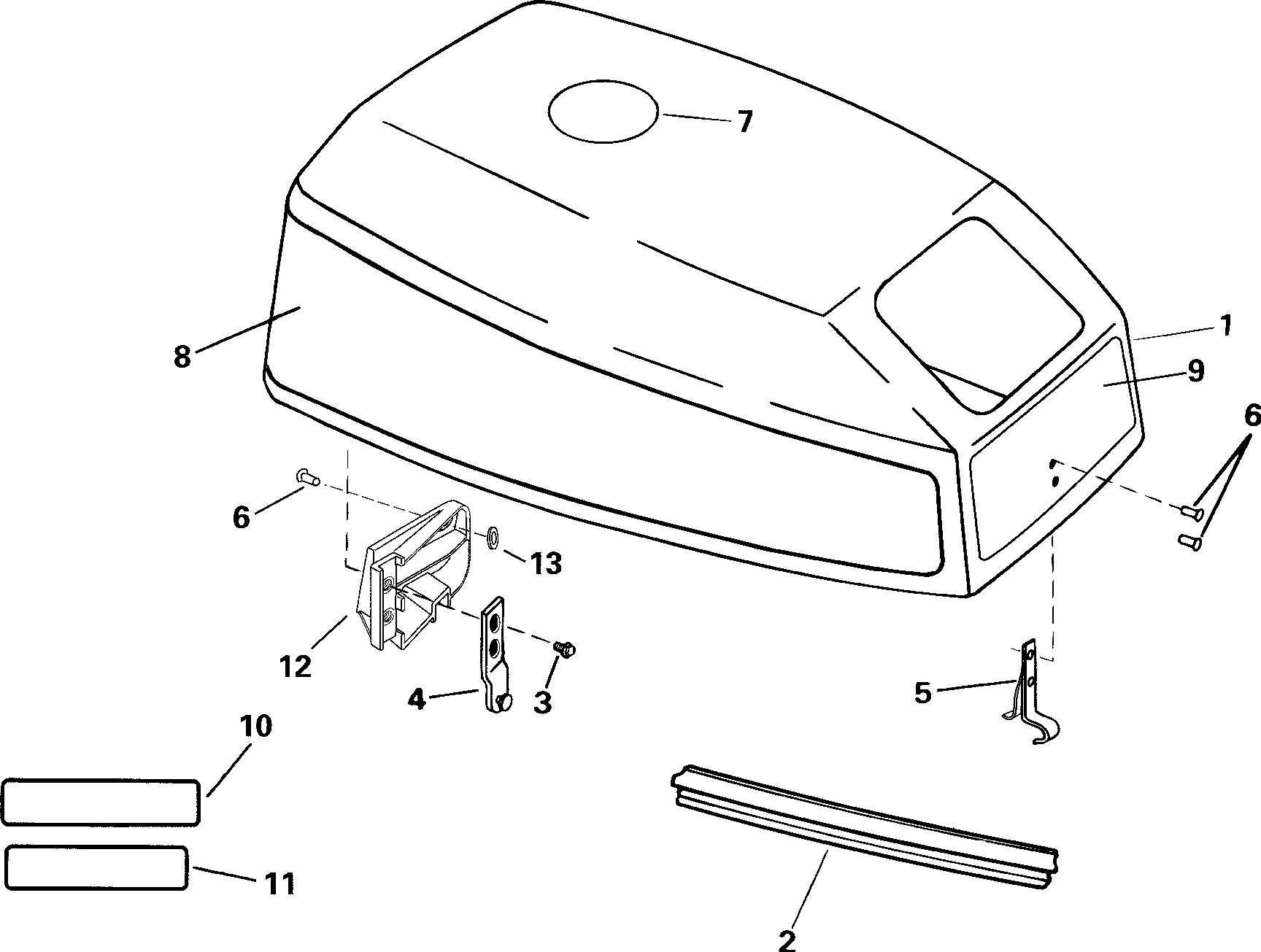 7
1
8
9
6
6
13
12
4
3
5
10
11
2