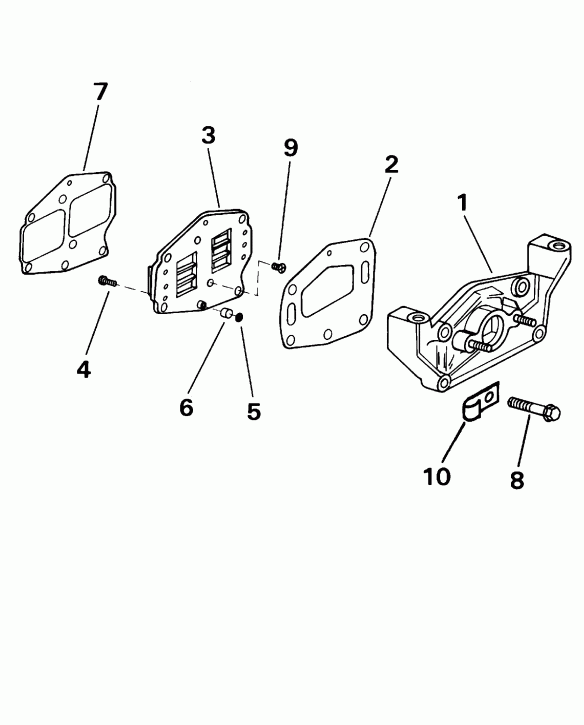 7
3
9
2
1
4
6
5
10
8