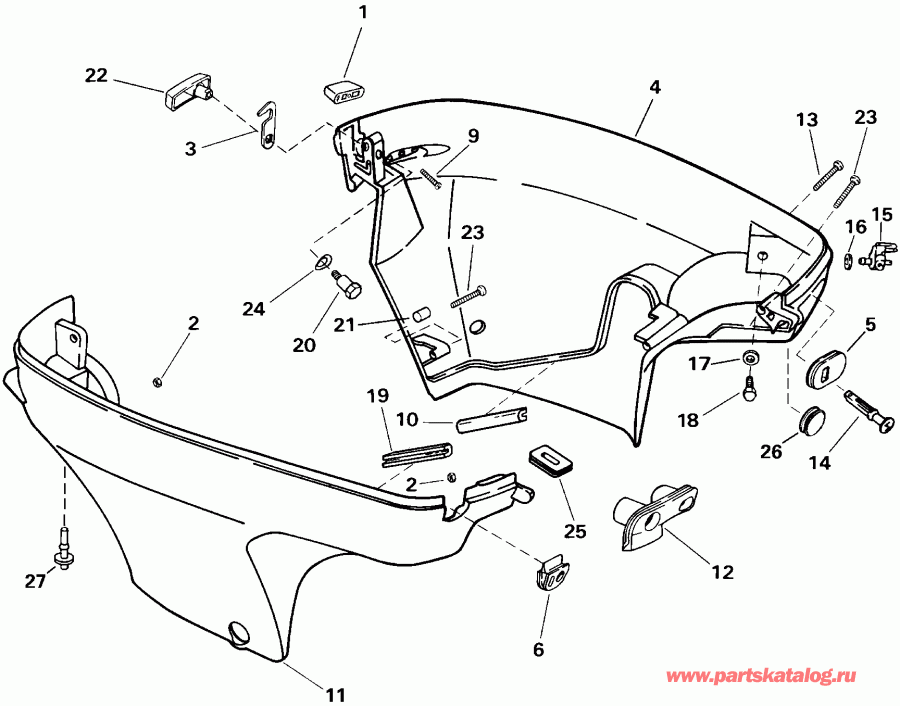 1
22
4
3
9
13
23
15
16
23
24
20
21
2
5
17
18
19
10
26
14
2
25
12
27
6
11
www.partskatalog.ru