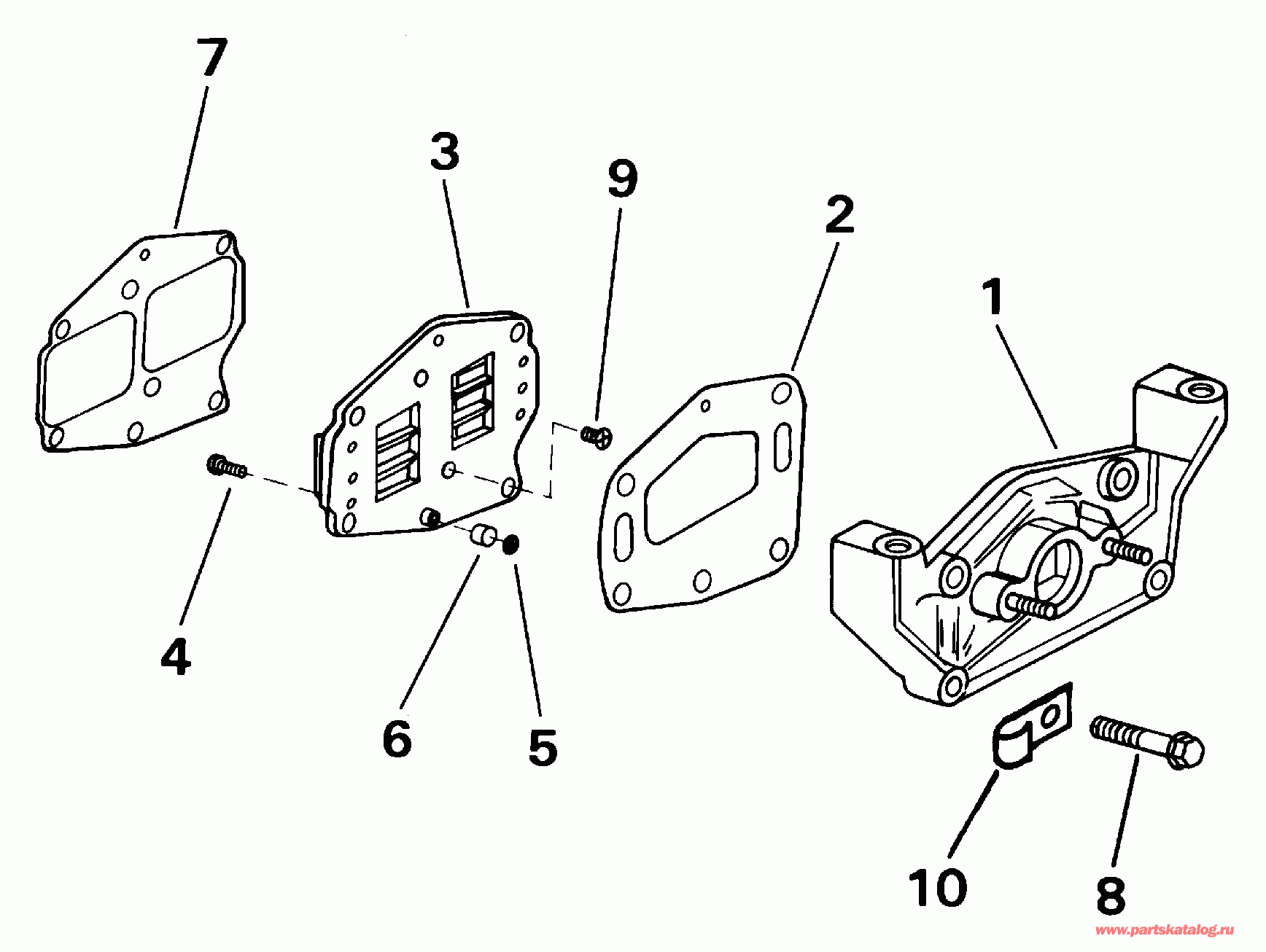 7
3
9
2
1
4
6
5
10
8
www.partskatalog.ru