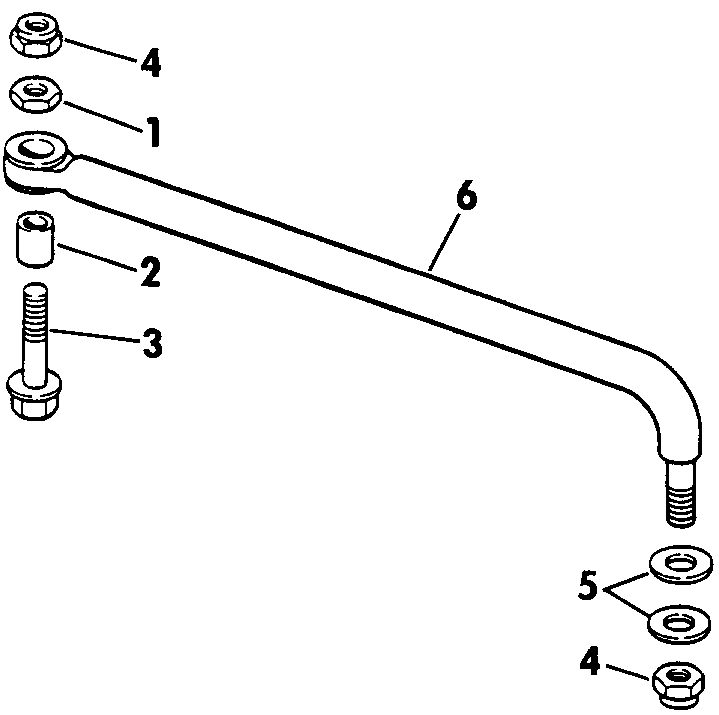 4
1
6
2
3
5
4