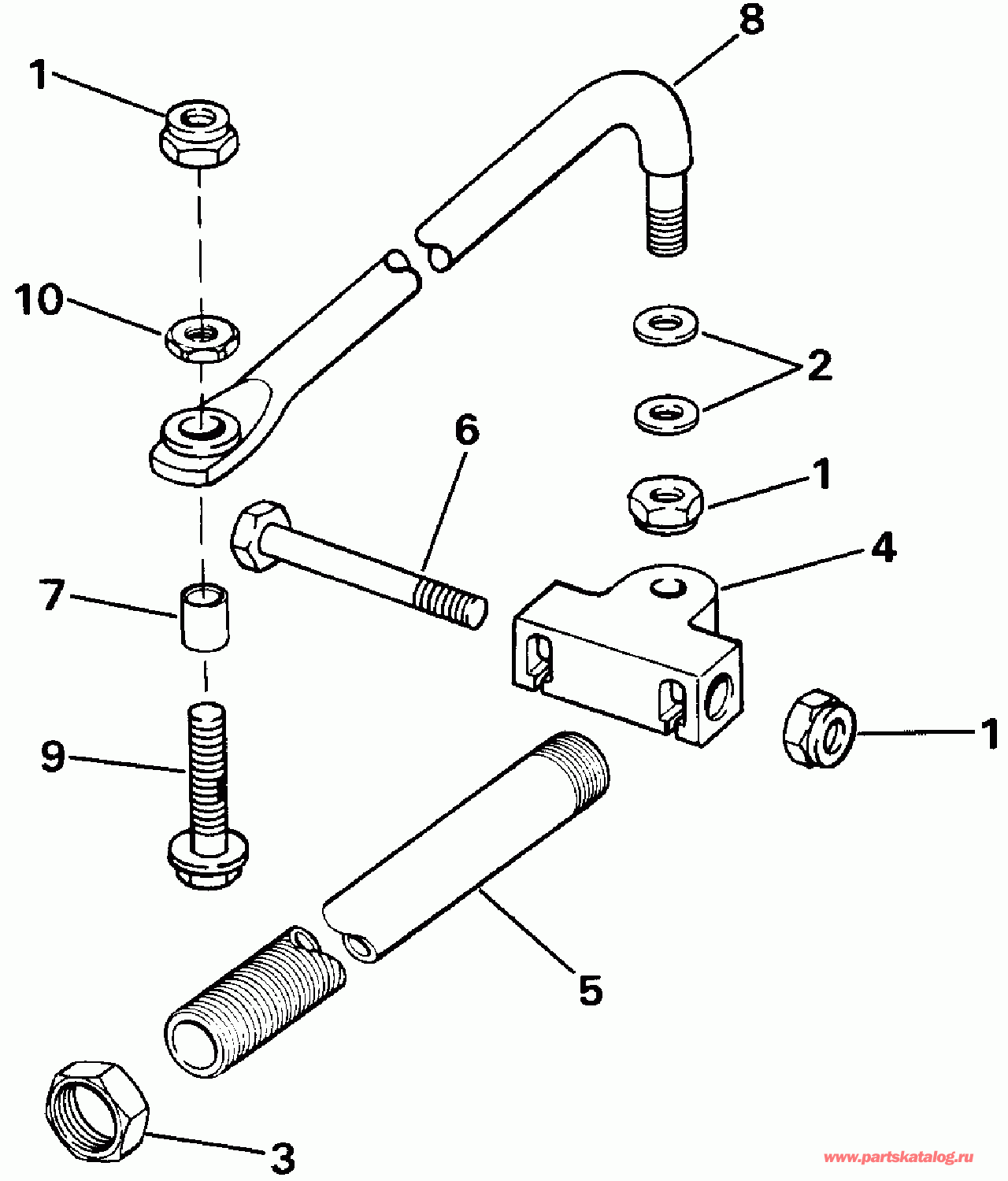 8
1
10
2
6
1
4
7
1
9
5
3
www.partskatalog.ru