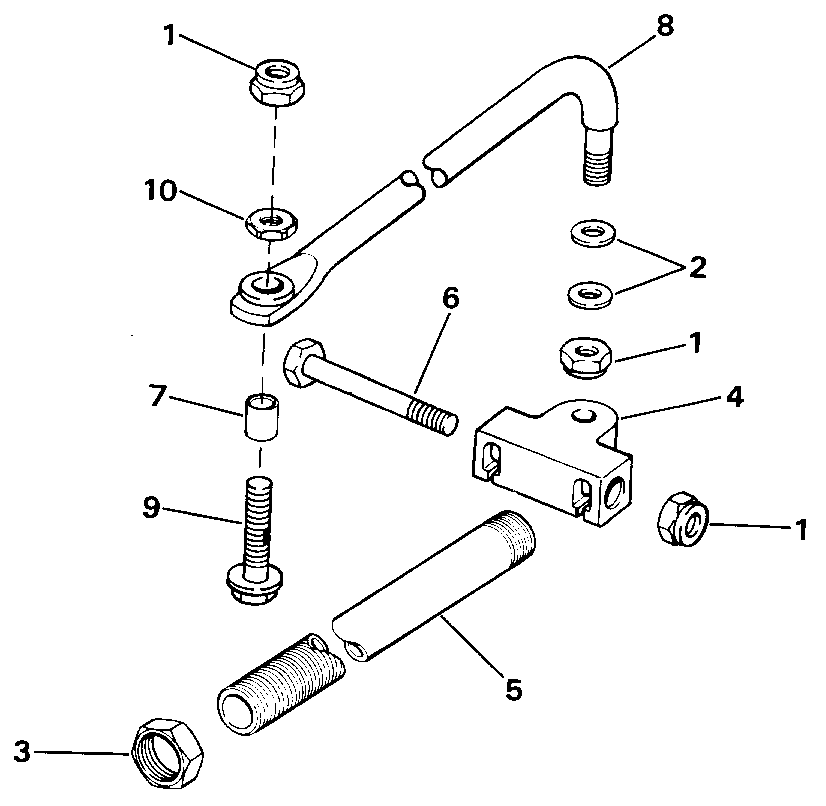 1
8
10
2
6
1
7
4
9
1
5
3