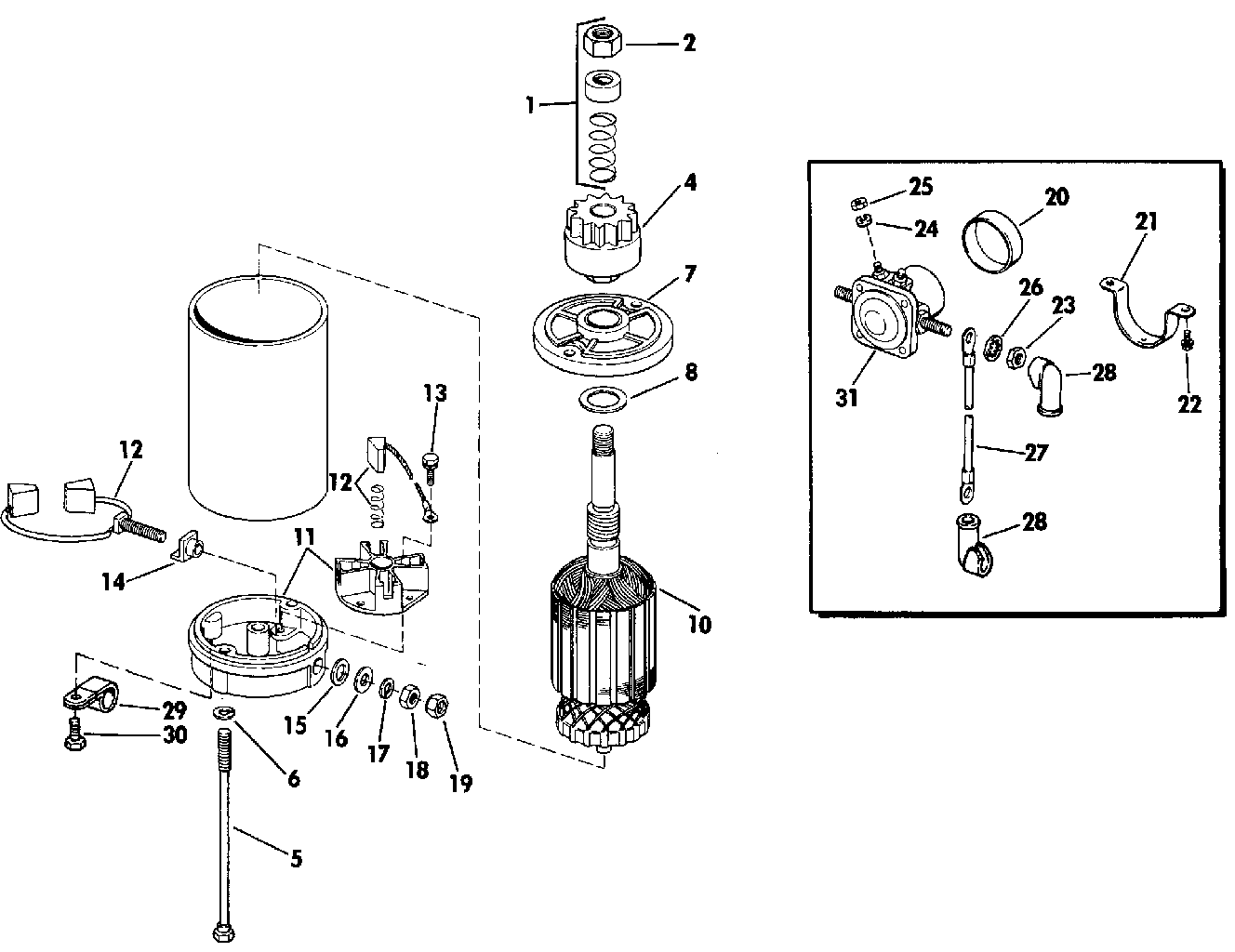 2
1
4
7
8
13
12
12
11
14
10
15
16
17
18
19
29
30
6
5
25
24
20
21
26
23
28
31
22
27
28