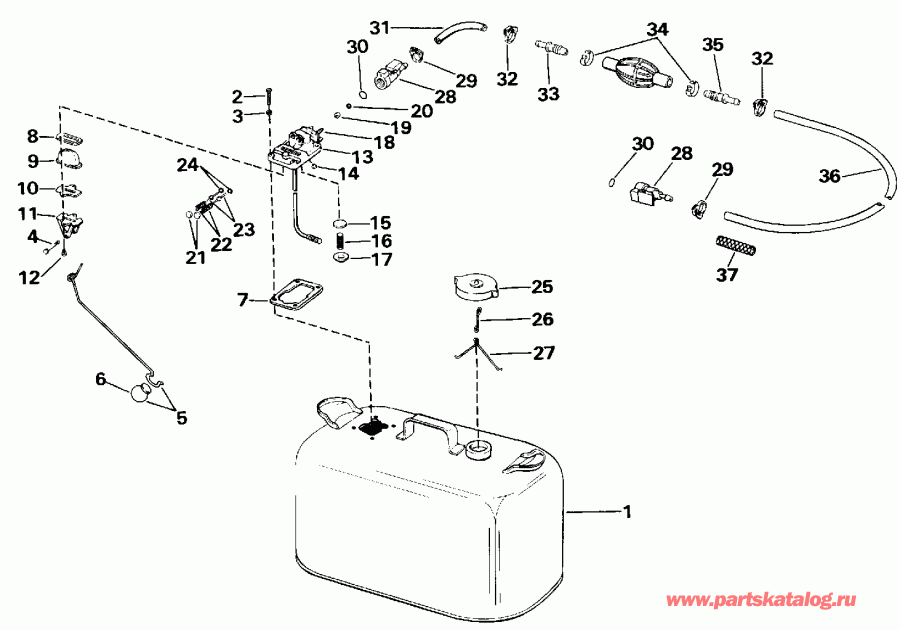 31
30
29
28
32
33
34
35
32
2
3
20
19
18
13
14
8
9
10
11
4
12
24
23
22
21
15
16
17
30
28
29
36
37
7
25
26
27
6
5
1
www.partskatalog.ru