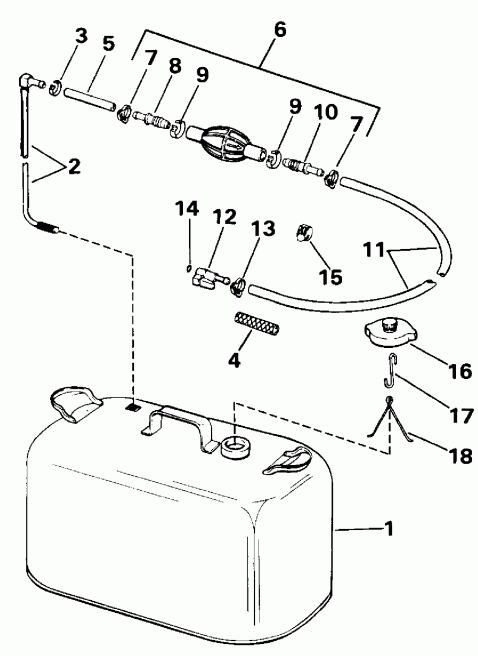 3
5
6
7
8
9
9
10
7
2
14
12
13
15
11
4
16
17
18
1