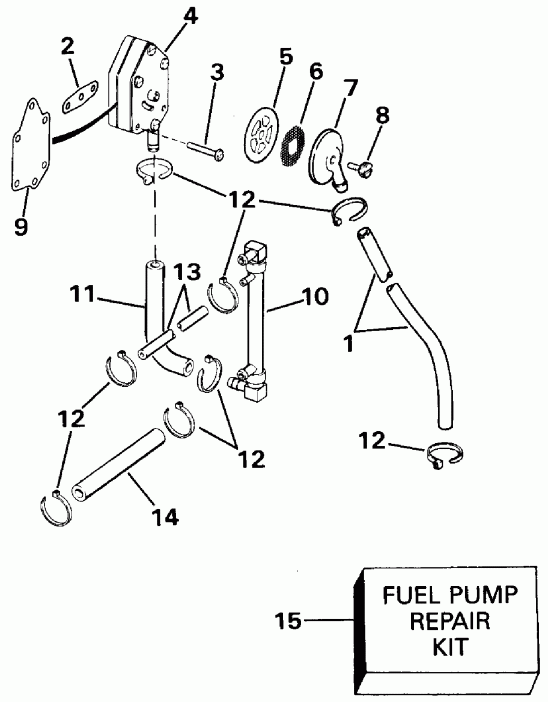 4
2
3
5
6
7
8
9
12
12
13
11
10
1
12
12
12
12
14
15
FUEL PUMP REPAIR KIT