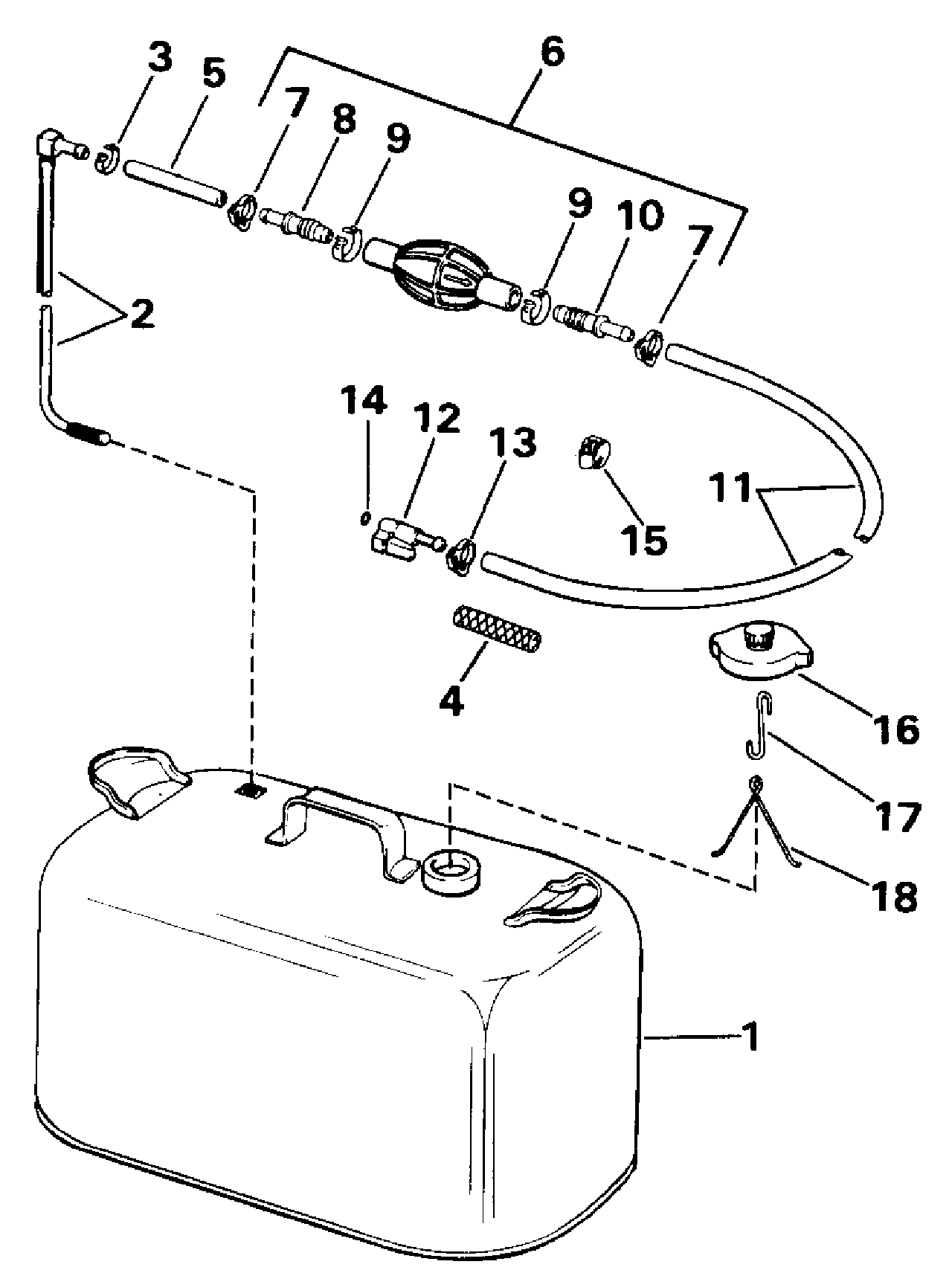 3
5
6
7
8
9
9
10
7
2
14
12
13
15
11
4
16
17
18
1