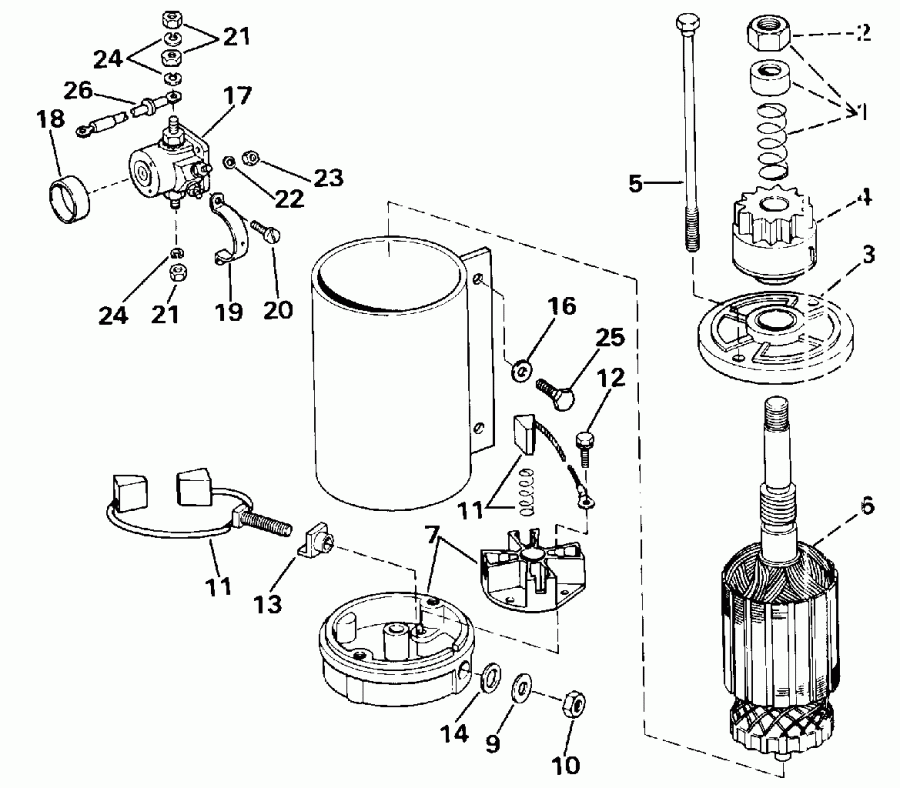 21
24
26
17
18
23
22
24
21
19
20
2
1
5
4
3
16
25
12
11
6
7
11
13
14
9
10