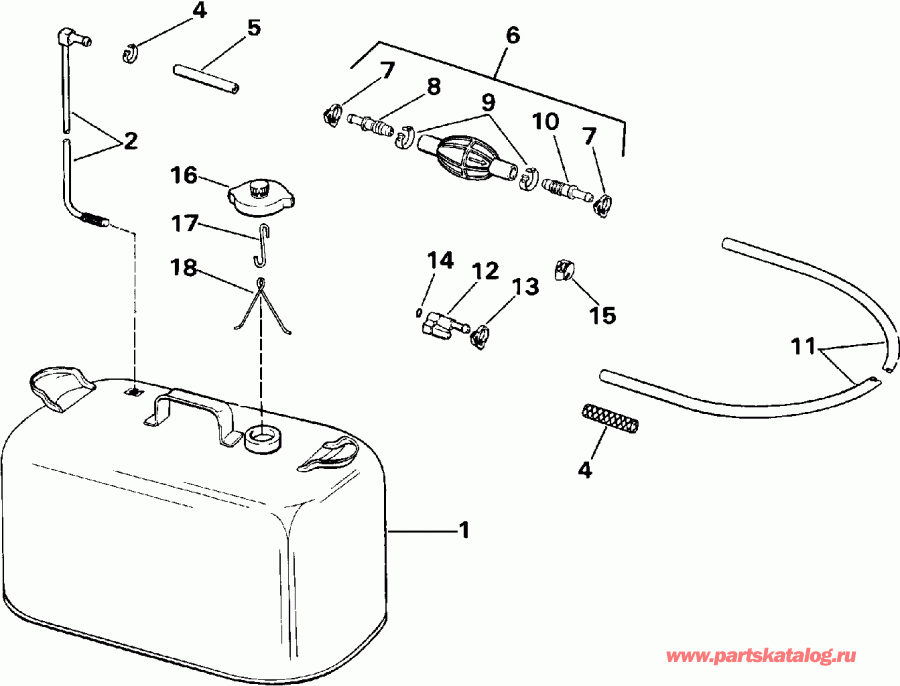 4
5
6
7
8
9
10
7
2
16
17
18
14
12
13
15
11
4
1
www.partskatalog.ru