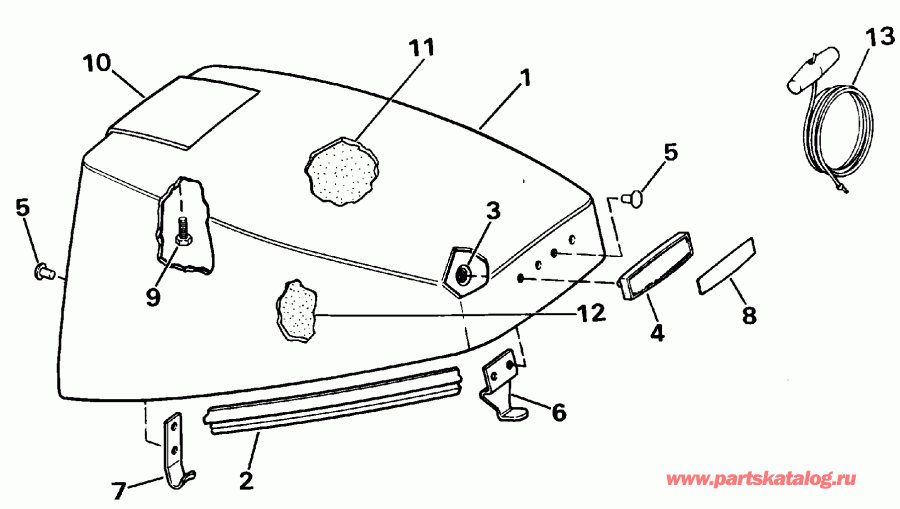 10
11
1
13
5
5
3
9
12
4
8
6
7
2
www.partskatalog.ru