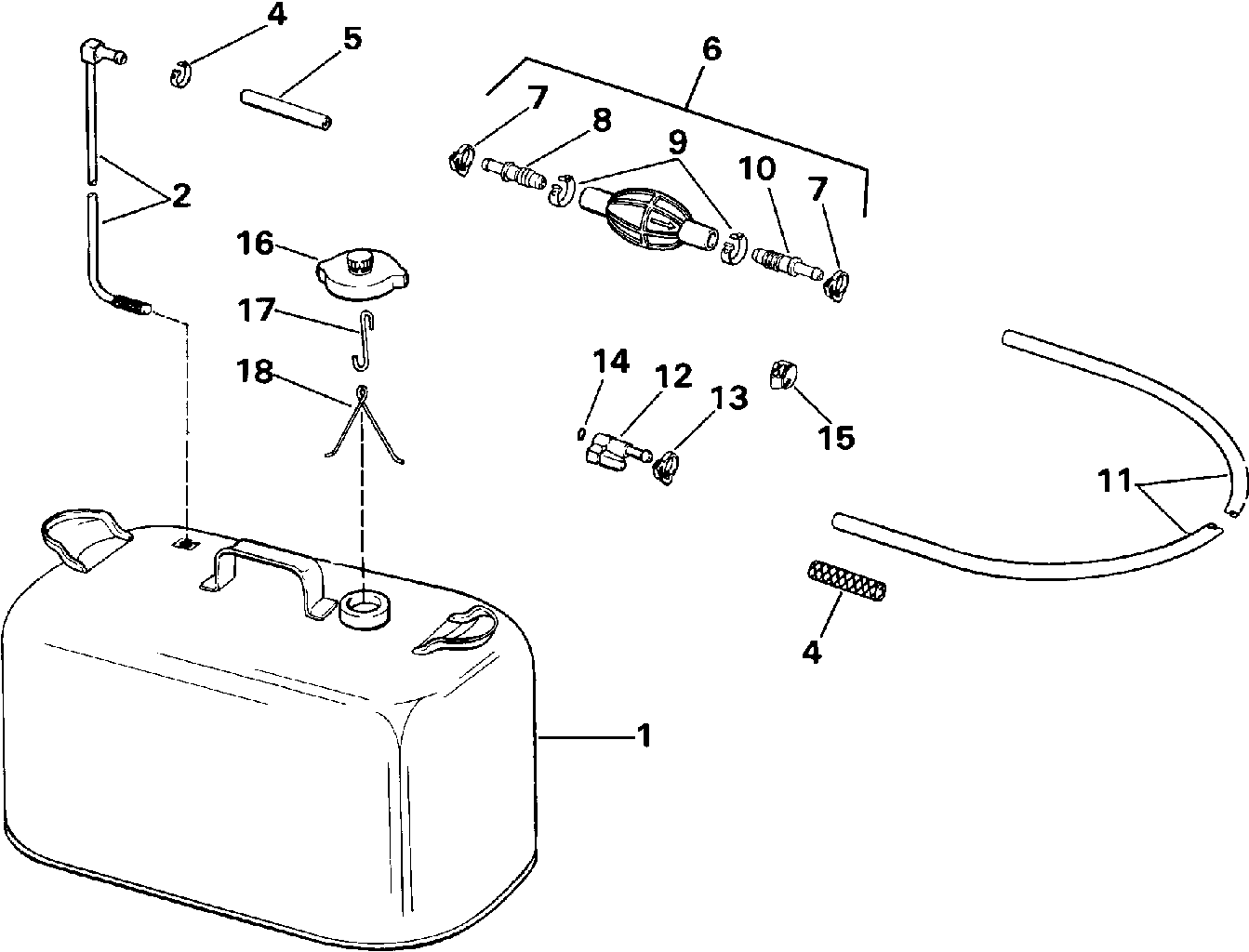 4
5
6
7
8
9
10
7
2
16
17
18
14
12
13
15
11
4
1