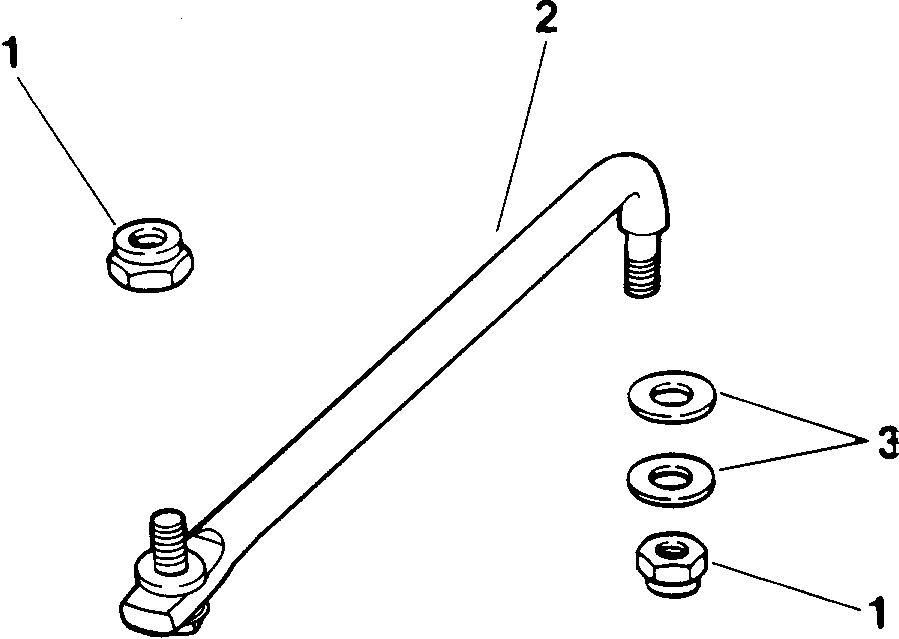 1
2
3
1