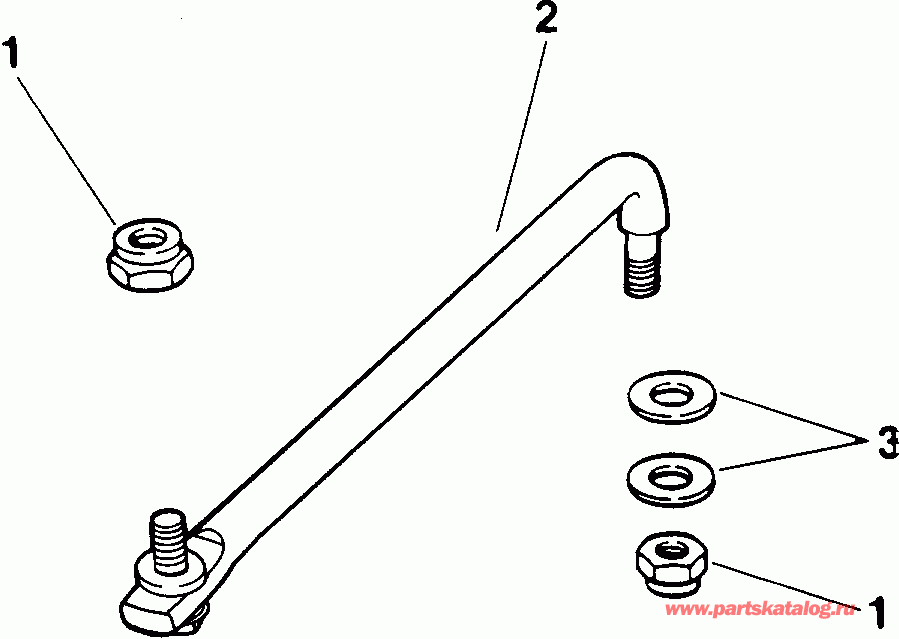 1
2
3
1
www.partskatalog.ru