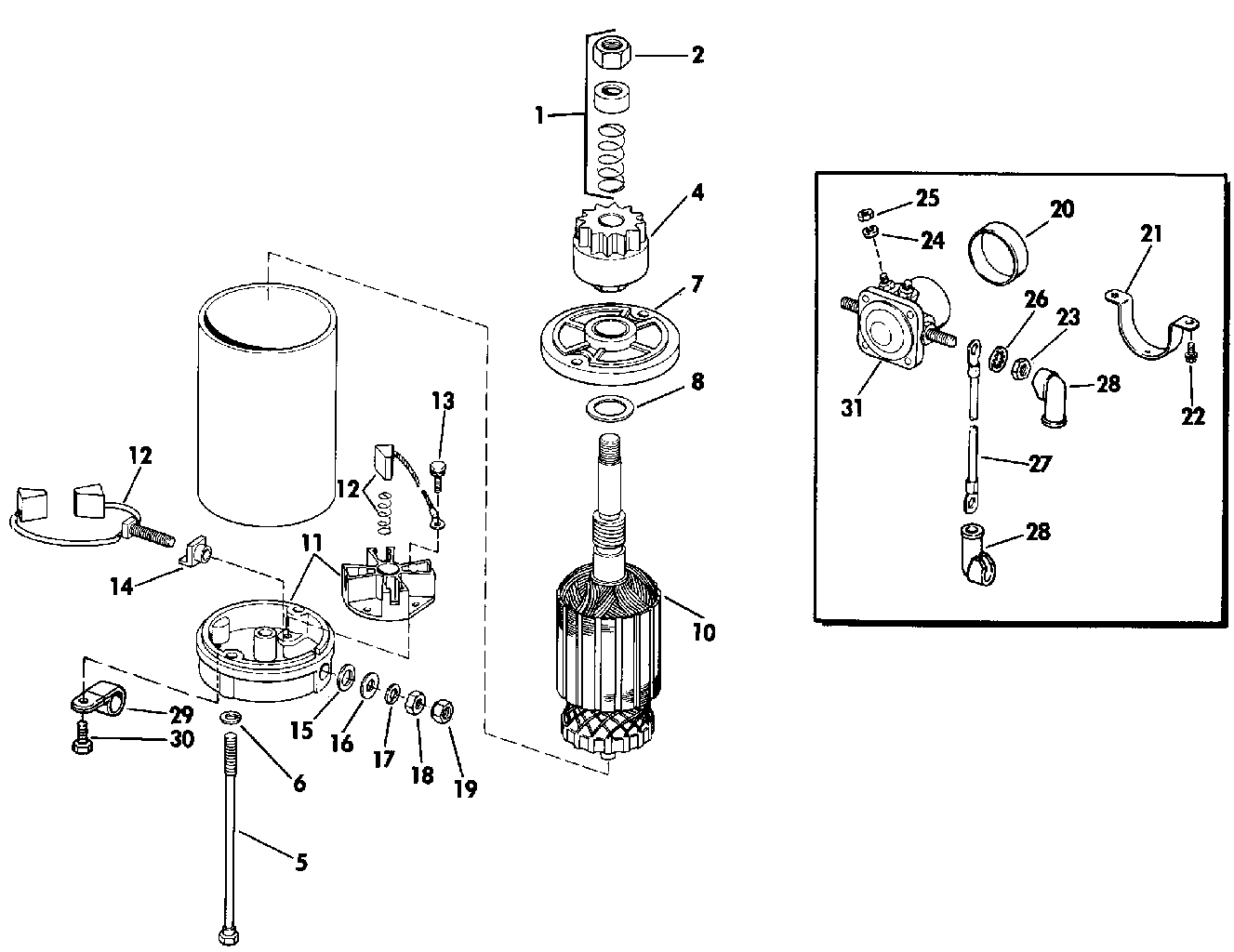 2
1
4
7
8
13
12
12
11
14
10
15
16
17
18
19
29
30
6
5
25
24
20
21
26
23
28
31
22
27
28