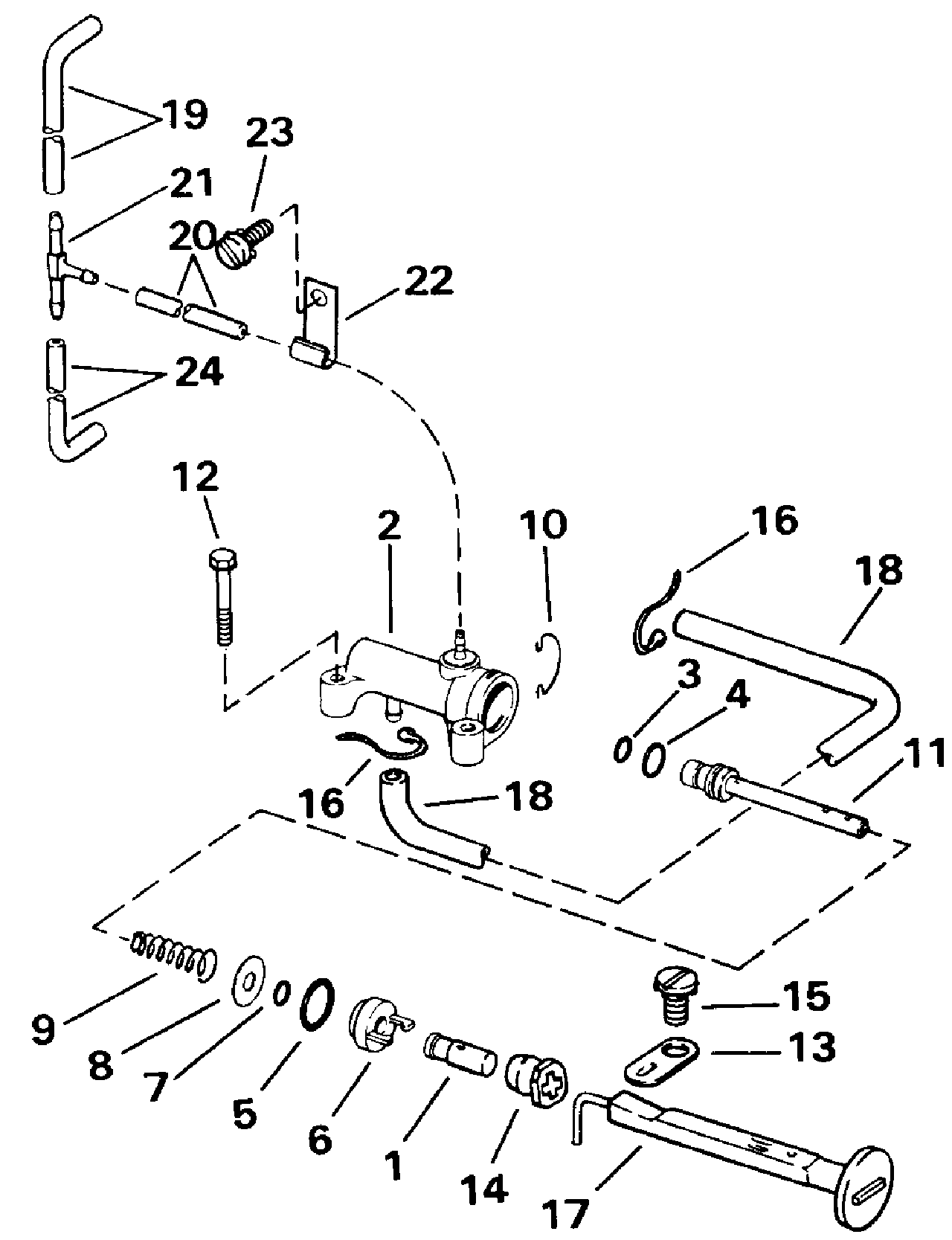 19
23
21
20
22
24
12
2
10
16
18
3
4
11
16
18
9
8
7
5
6
1
14
15
13
17