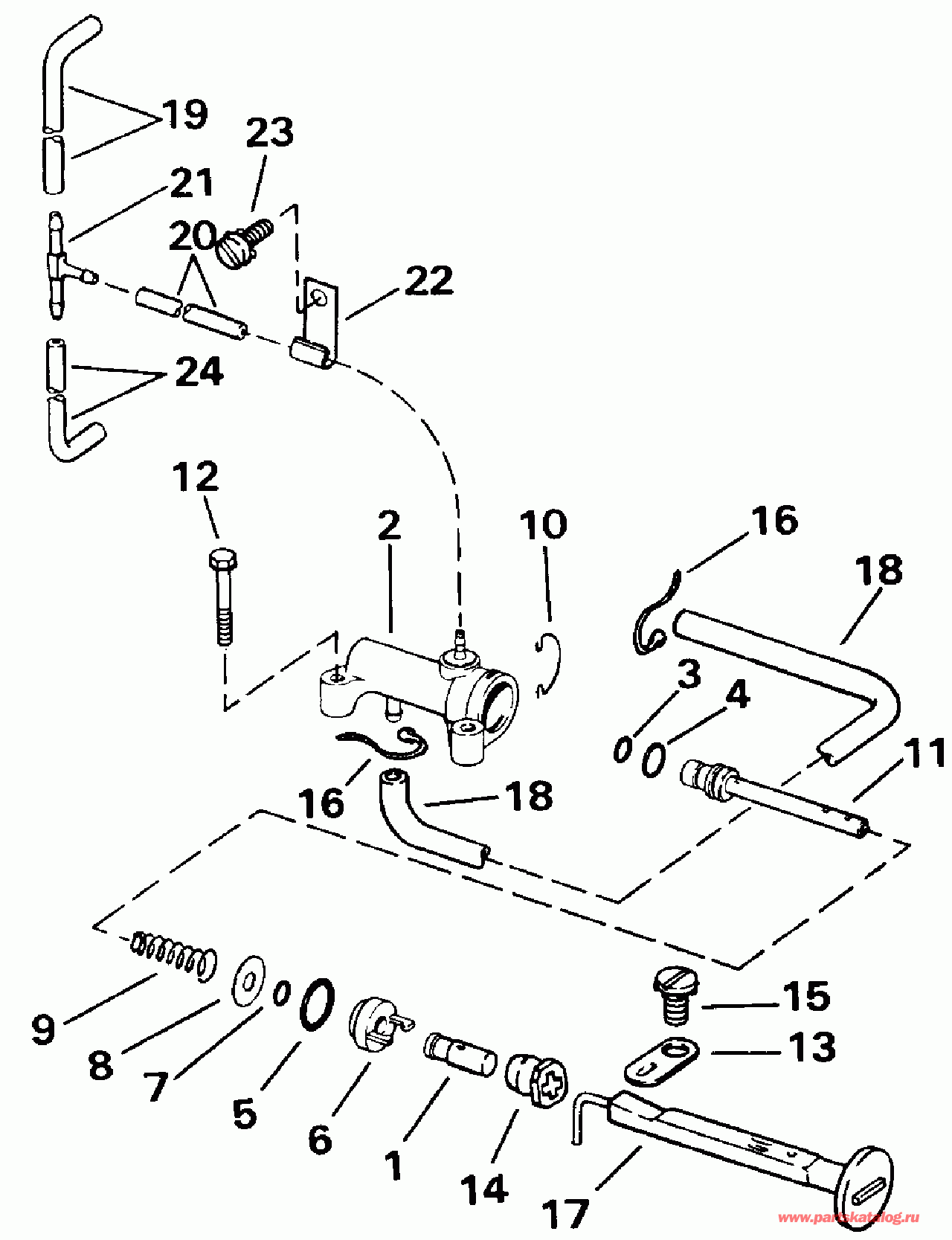 19
23
21
20
22
24
12
2
10
16
18
3
4
11
16
18
9
8
7
5
6
1
14
15
13
17
www.partskatalog.ru