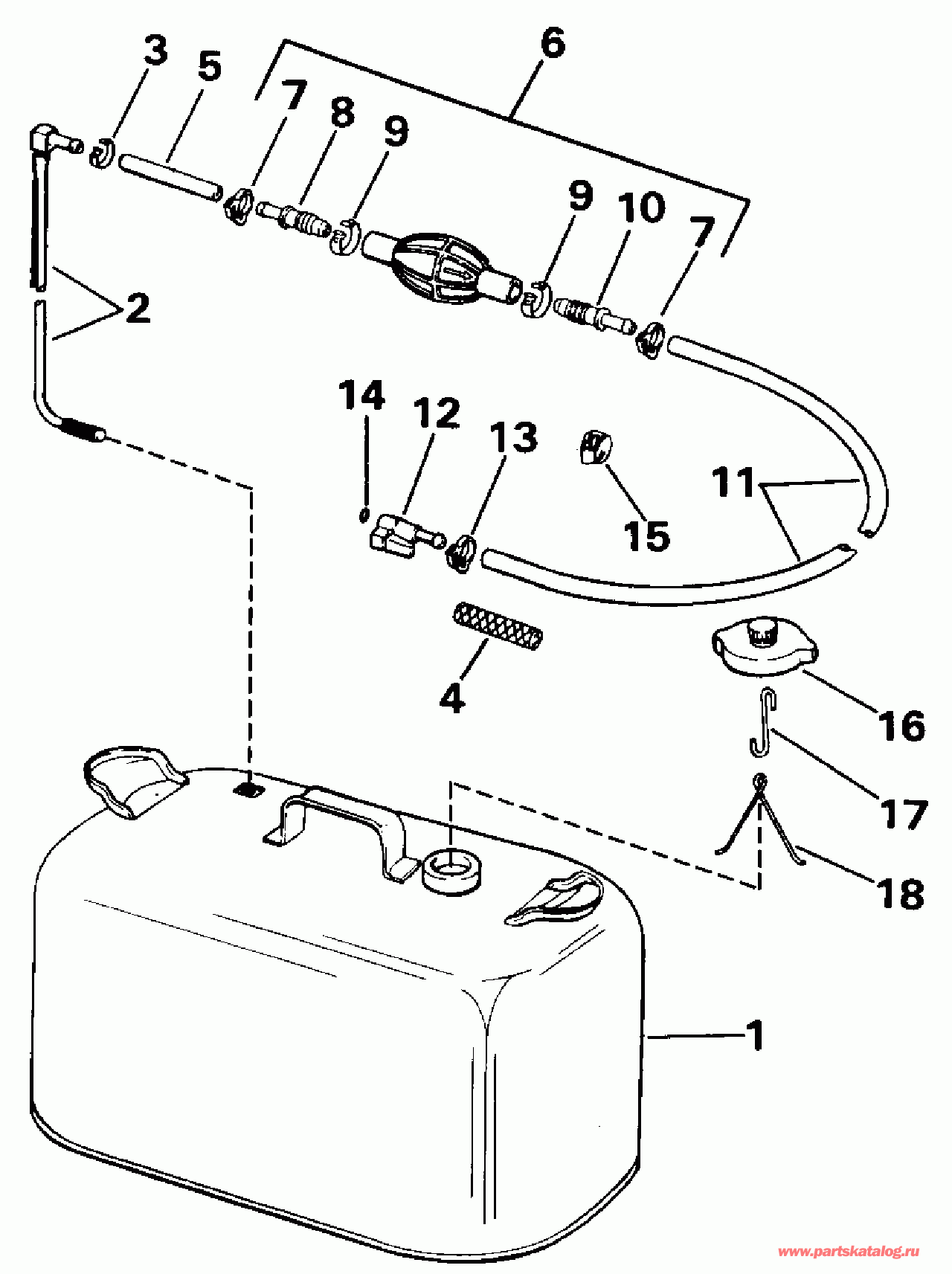 3
5
6
7
8
9
9
10
7
2
14
12
13
15
11
4
16
17
18
1
www.partskatalog.ru