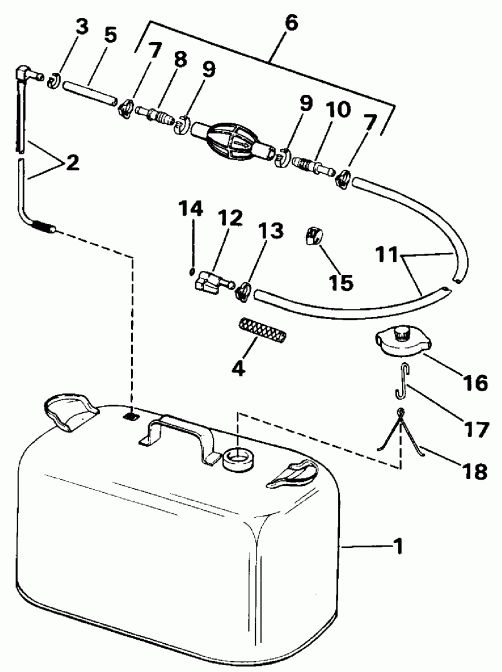 3
5
6
7
8
9
9
10
7
2
14
12
13
15
11
4
16
17
18
1