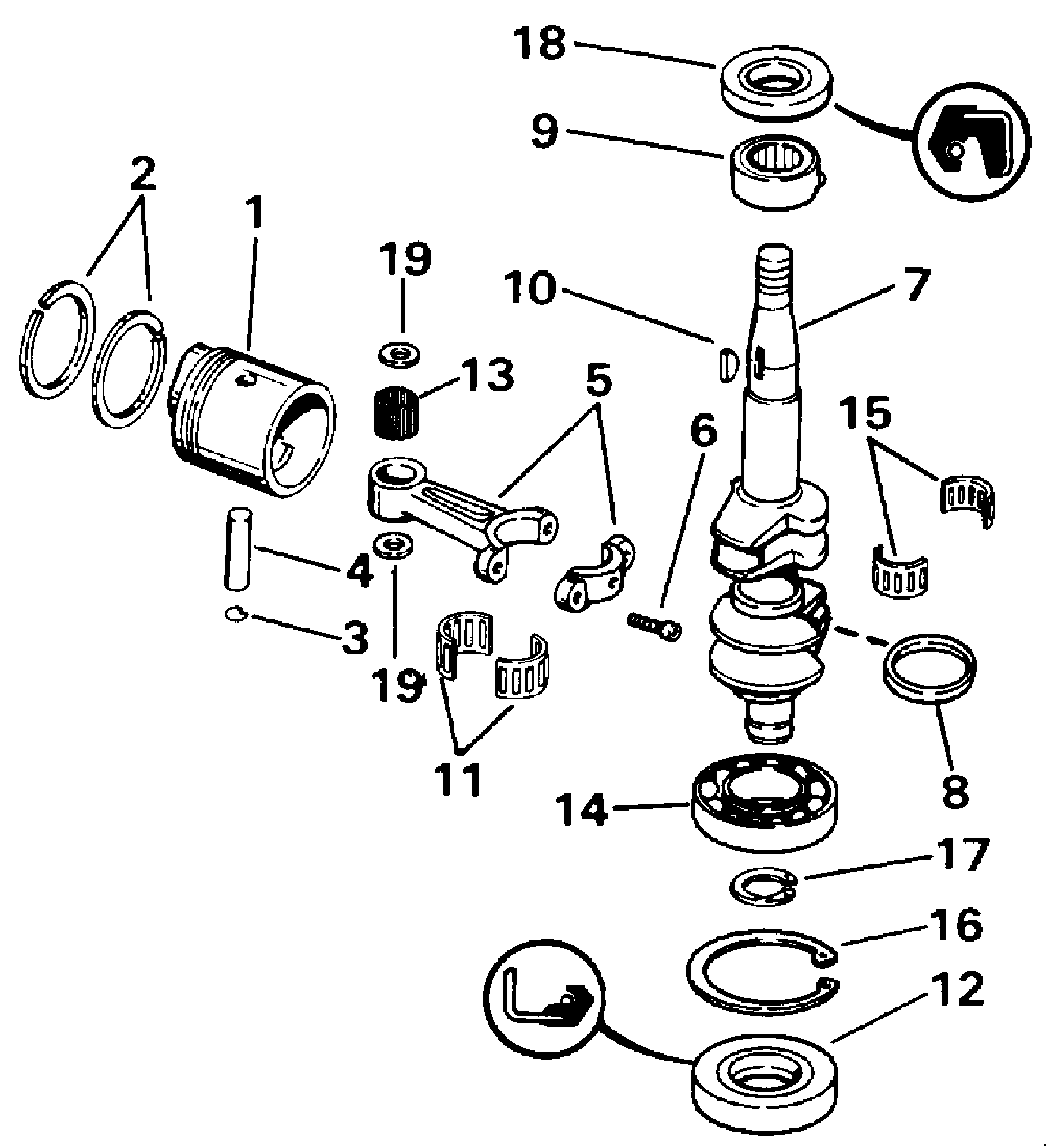 18
9
2
1
19
10
7
13
5
6
15
4
3
19
11
8
14
17
16
12