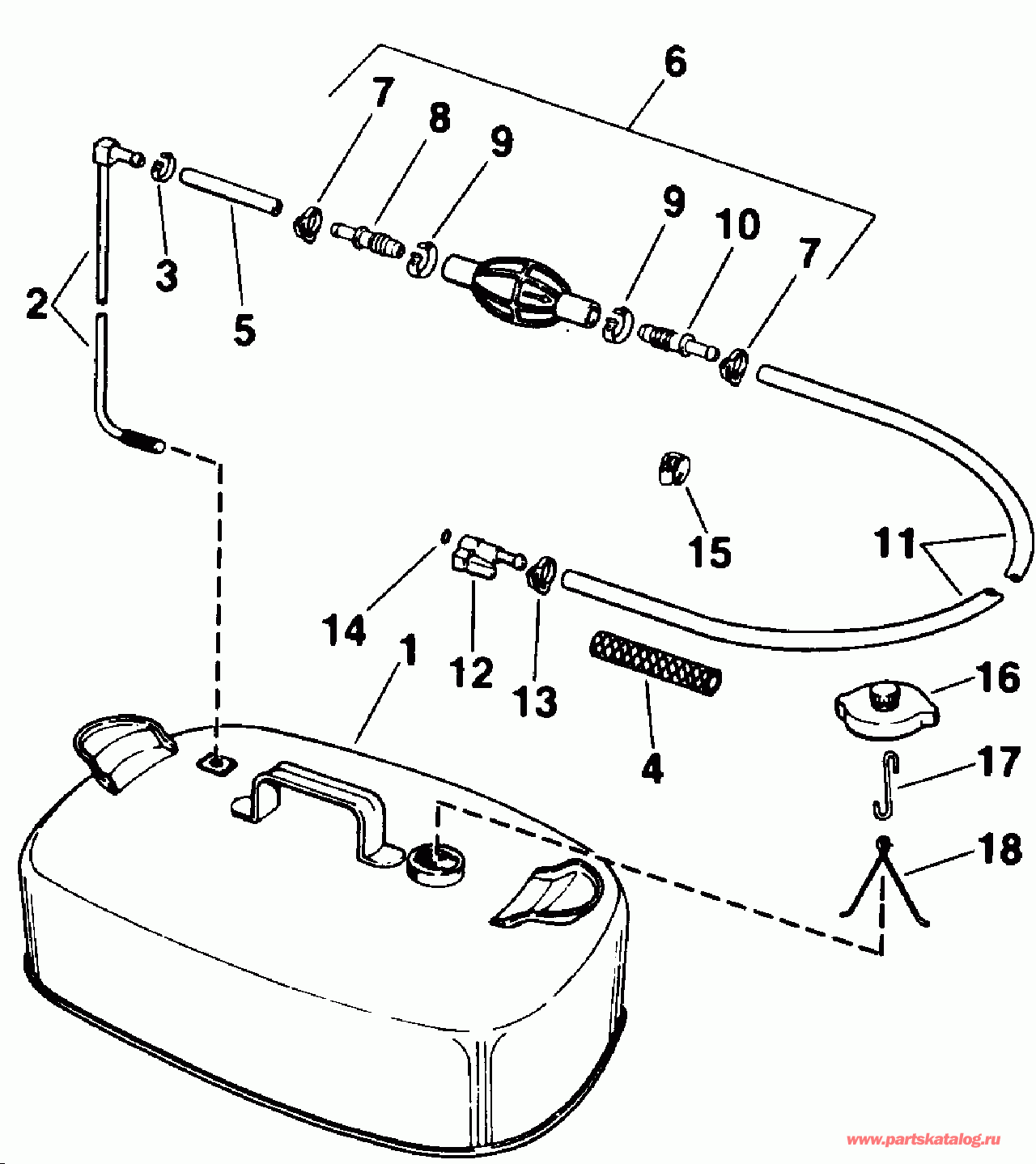 6
7
8
9
9
10
7
2
3
5
15
11
14
12
13
1
4
16
17
18
www.partskatalog.ru