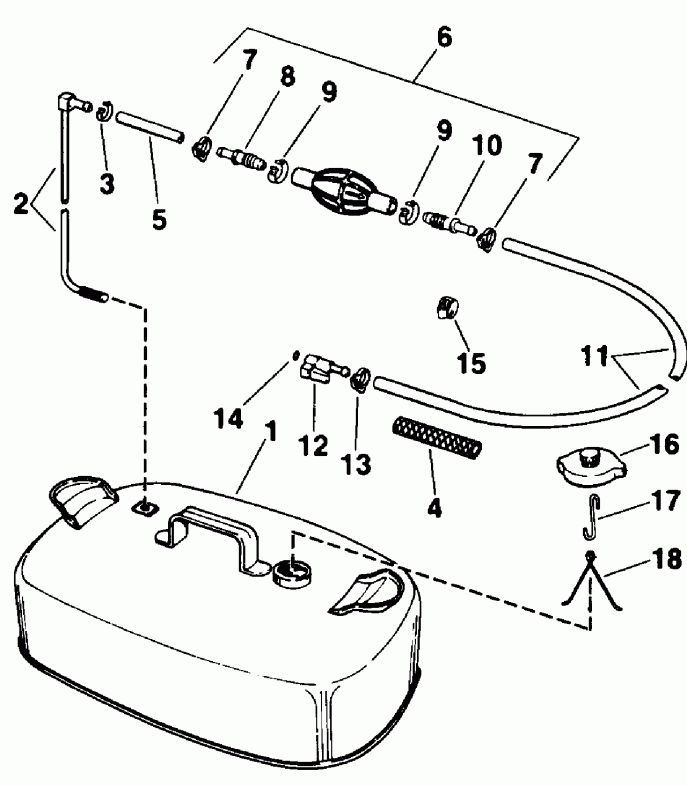 6
7
8
9
9
10
7
2
3
5
15
11
14
12
13
1
4
16
17
18