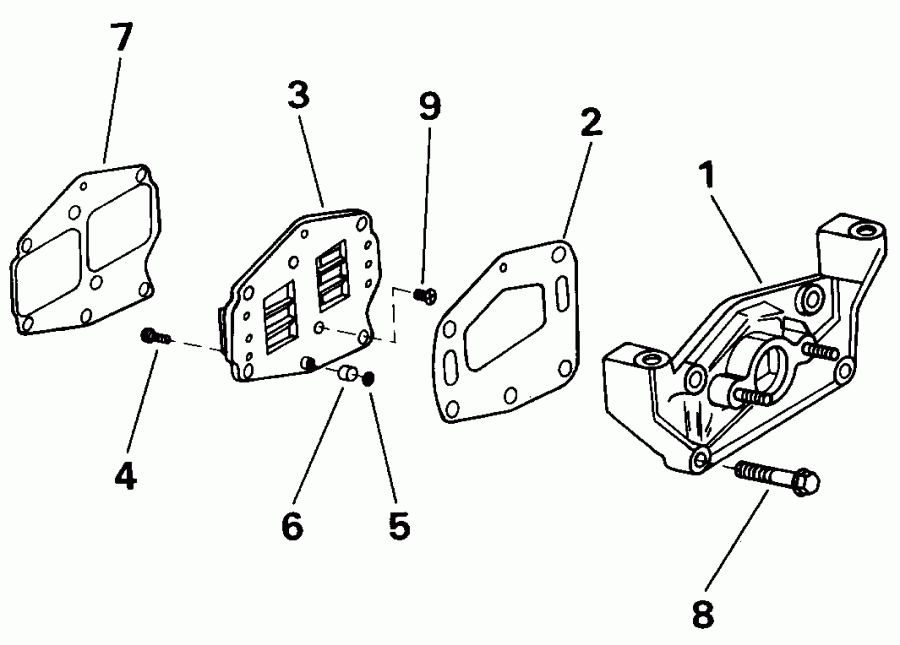 7
3
9
2
1
4
6
5
8