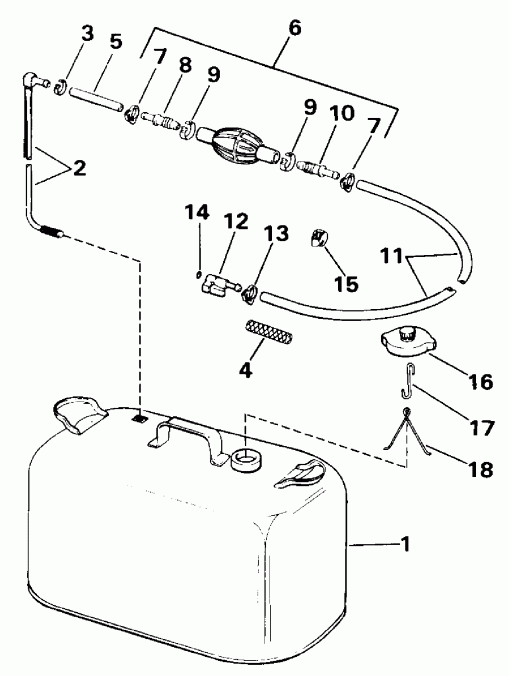 3
5
6
7
8
9
9
10
7
2
14
12
13
15
11
4
16
17
18
1