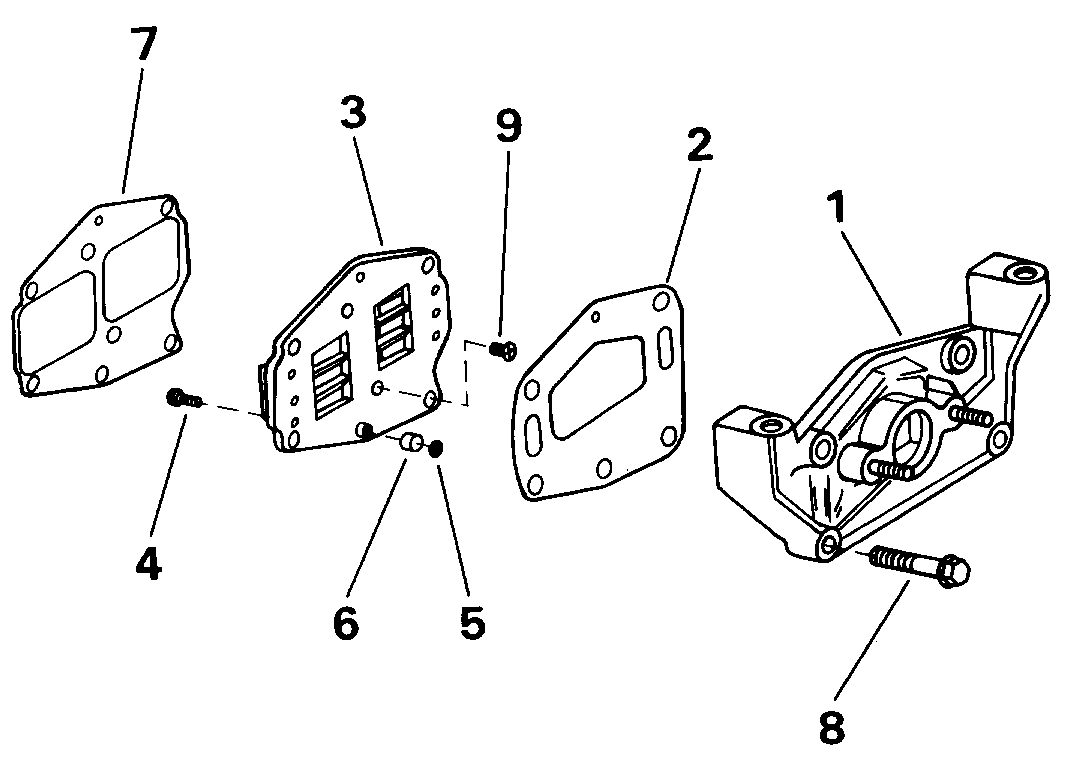 7
3
9
2
1
4
6
5
8