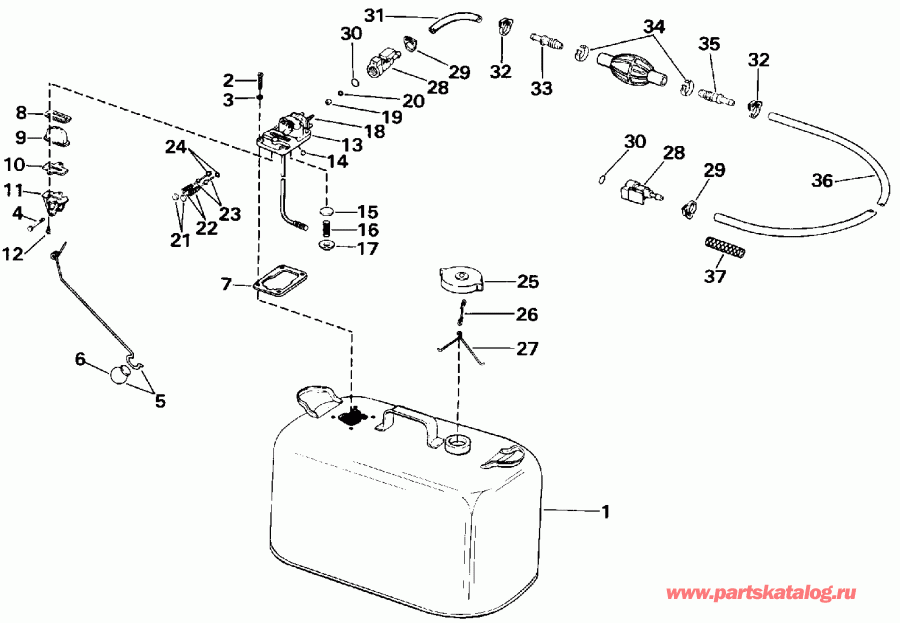 31
30
29
28
32
33
34
35
32
2
3
20
19
18
13
14
8
9
10
11
4
12
24
23
22
21
15
16
17
30
28
29
36
37
7
25
26
27
6
5
1
www.partskatalog.ru