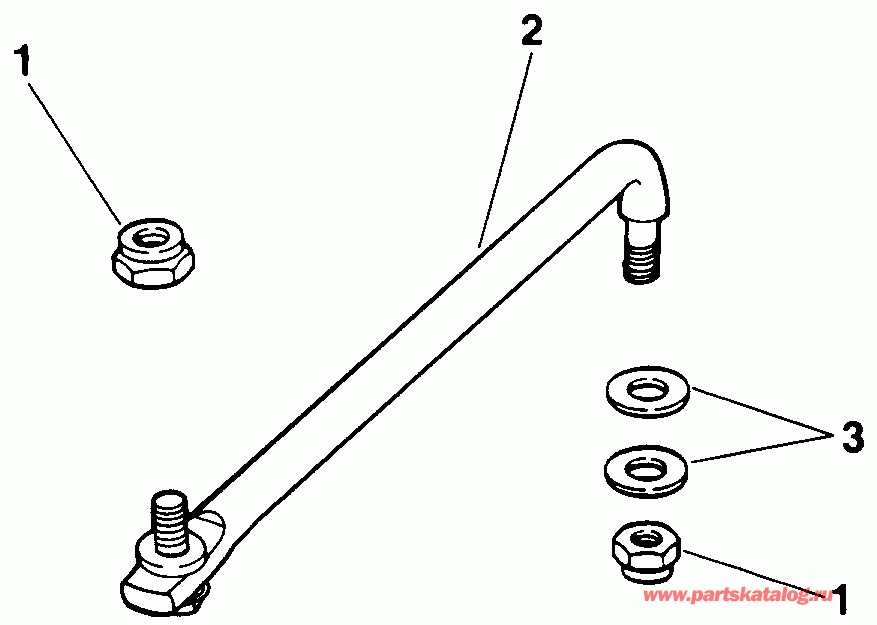 1
2
3
1
www.partskatalog.ru