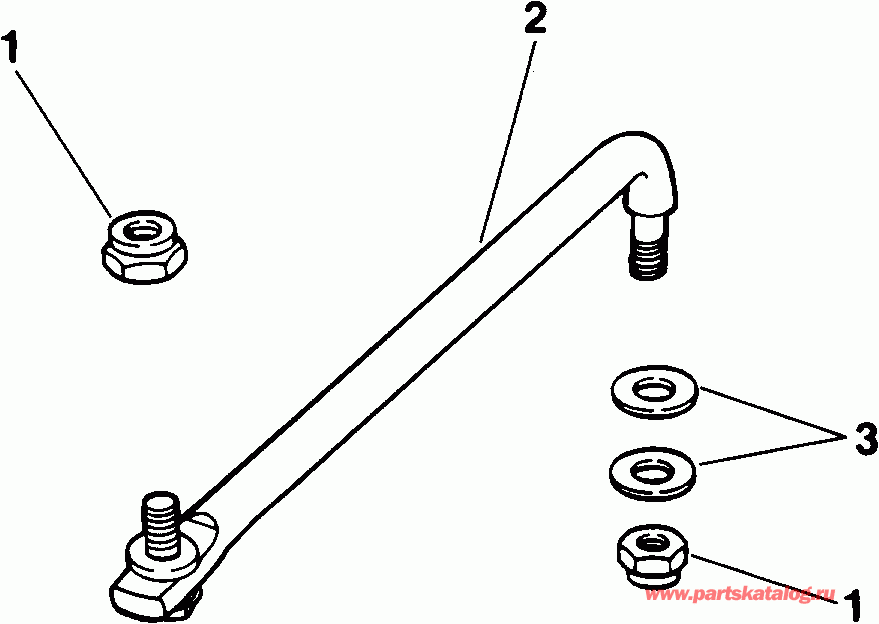 1
2
3
1
www.partskatalog.ru