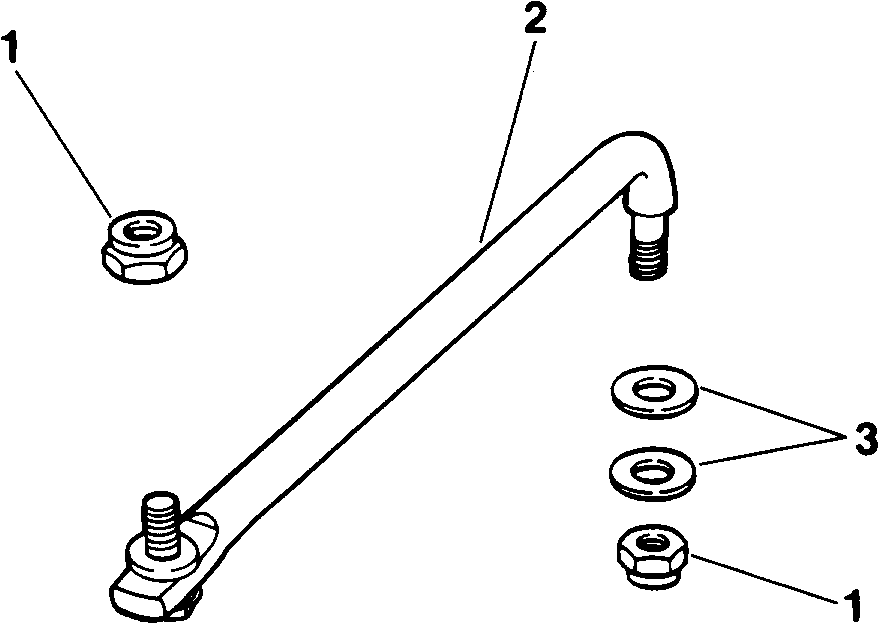 1
2
3
1