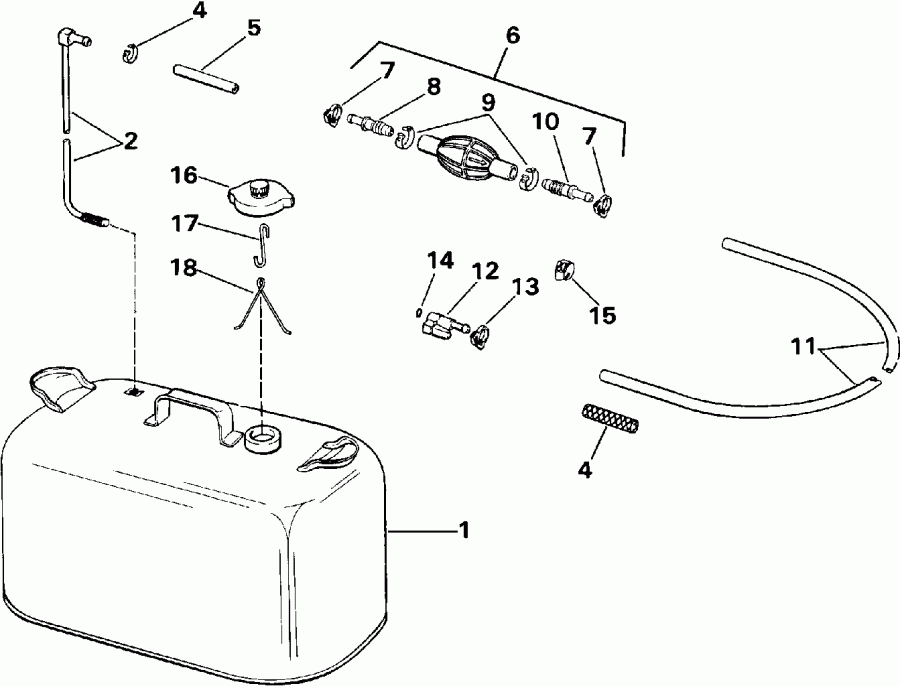 4
5
6
7
8
9
10
7
2
16
17
18
14
12
13
15
11
4
1