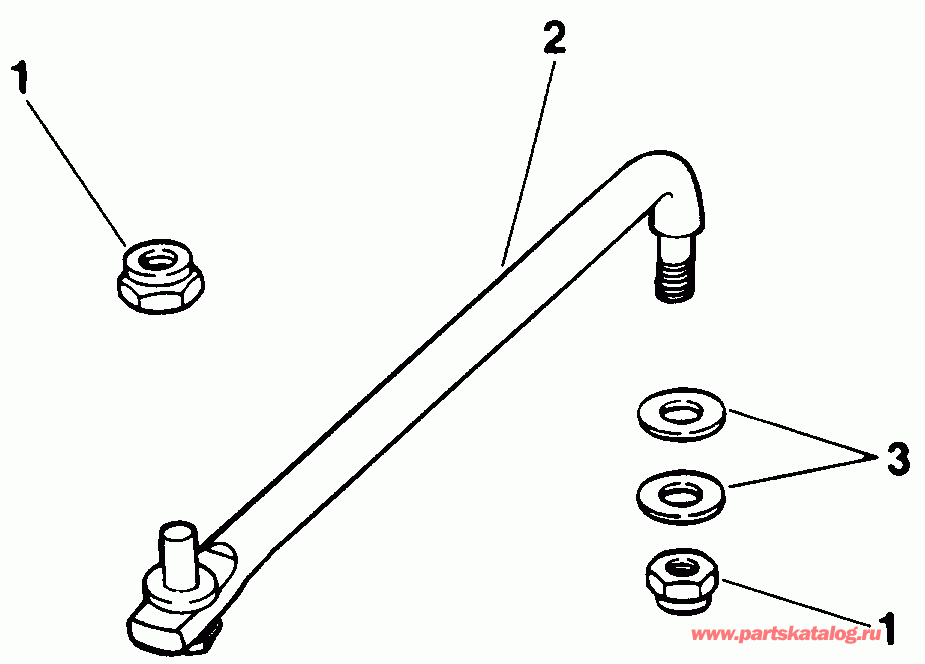 1
2
3
1
www.partskatalog.ru