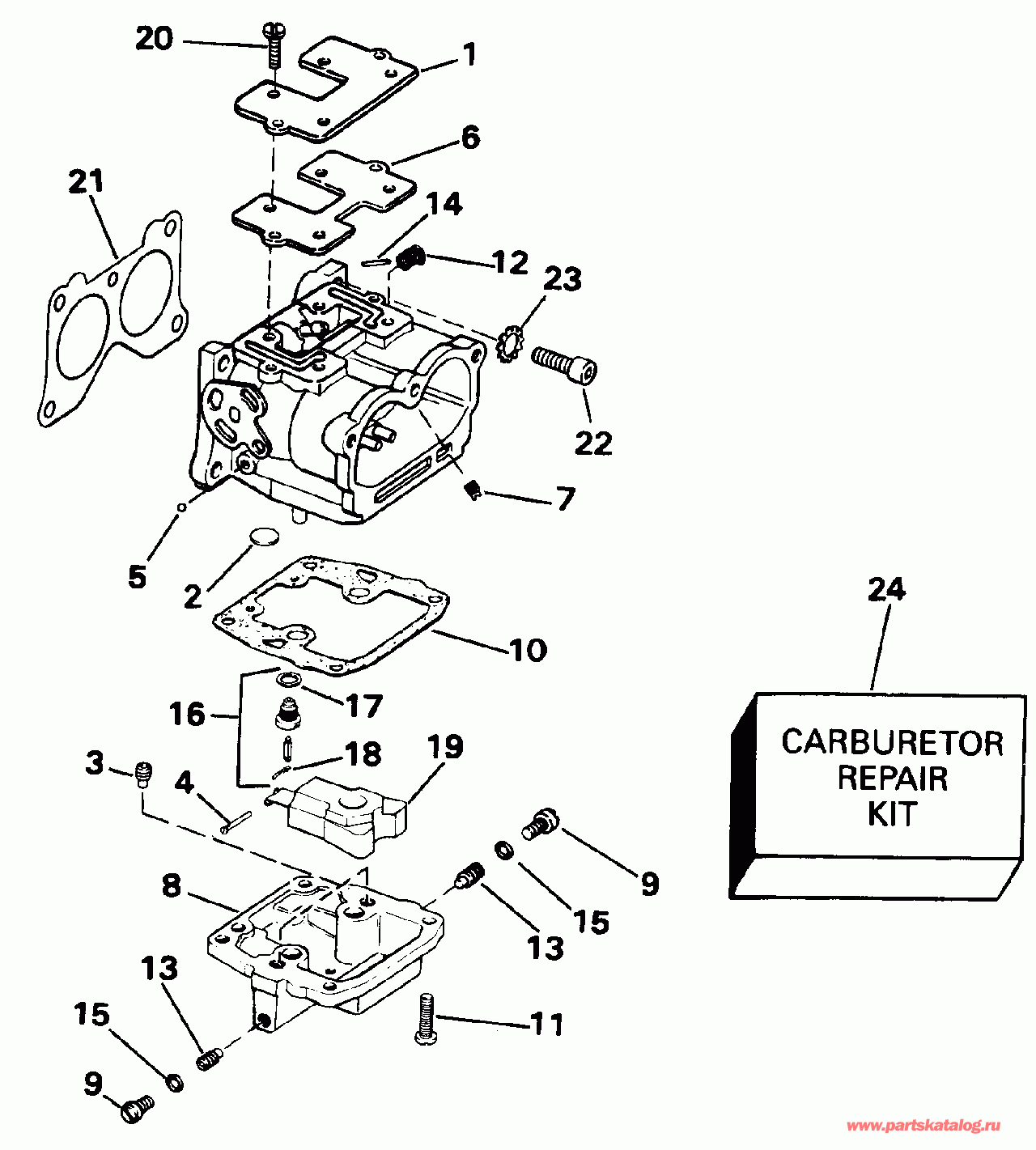 20
1
6
21
14
12
23
22
7
5
2
10
24
CARBURETOR
REPAIR
KIT
16
17
18
19
3
4
9
15
13
8
13
15
11
9
www.partskatalog.ru