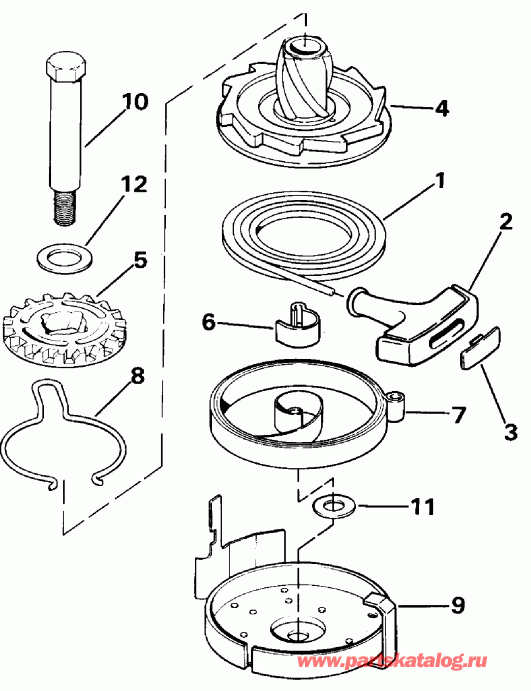 10
4
12
1
2
5
6
8
7
3
11
9
www.partskatalog.ru