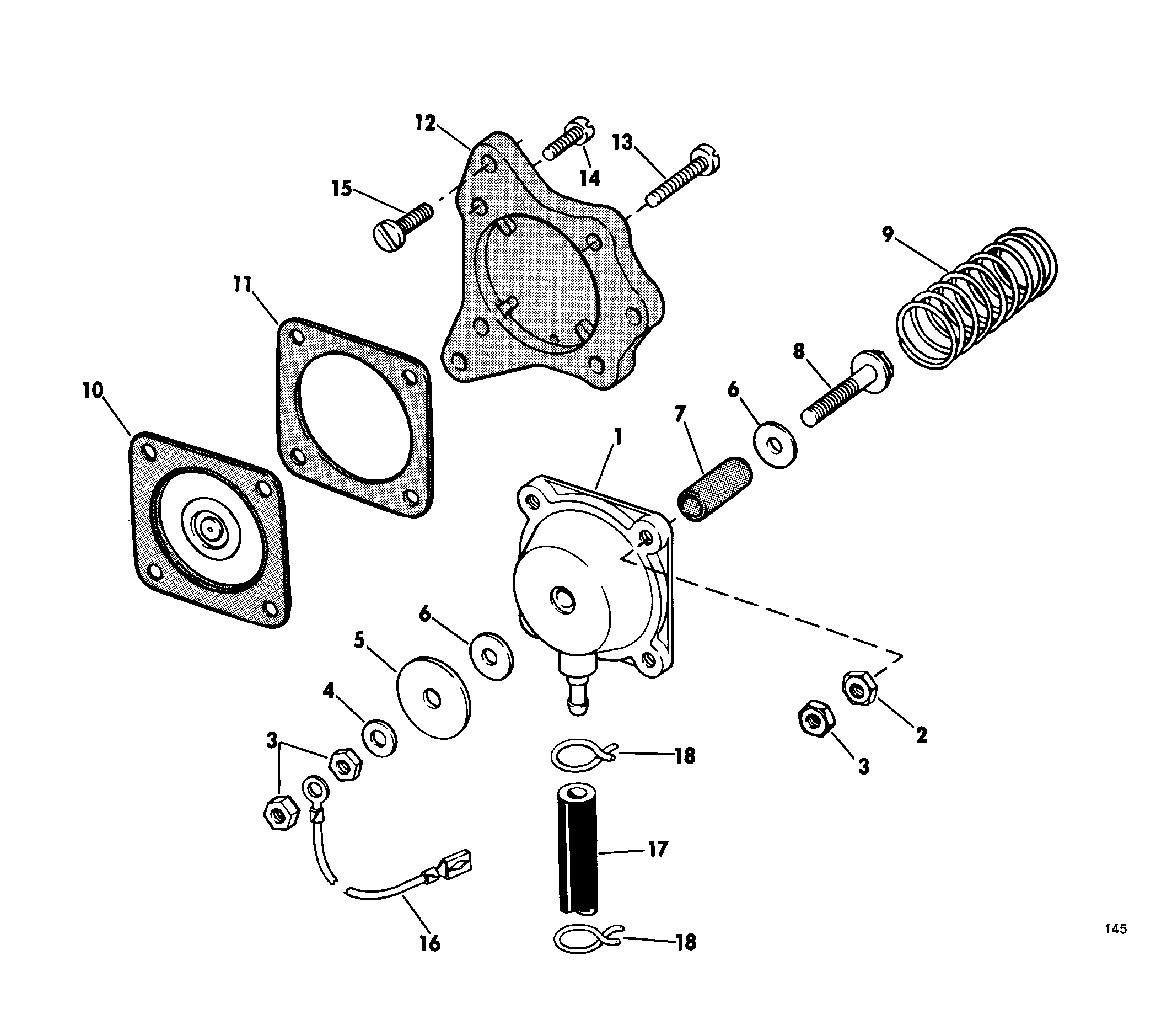 12
14
13
15
9
11
8
6
7
10
1
6
5
4
3
2
3
18
17
16
18
145