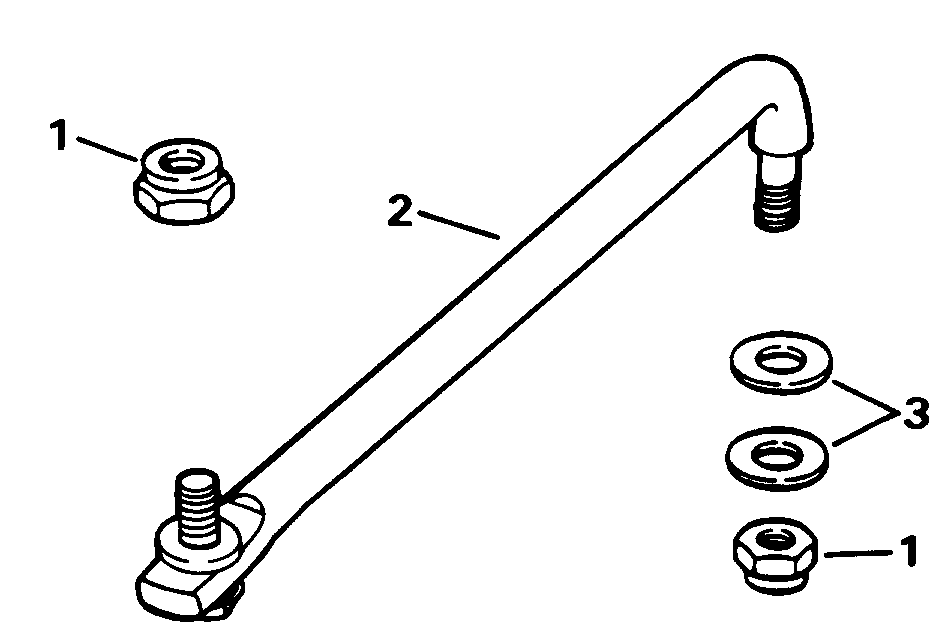 1
2
3
1