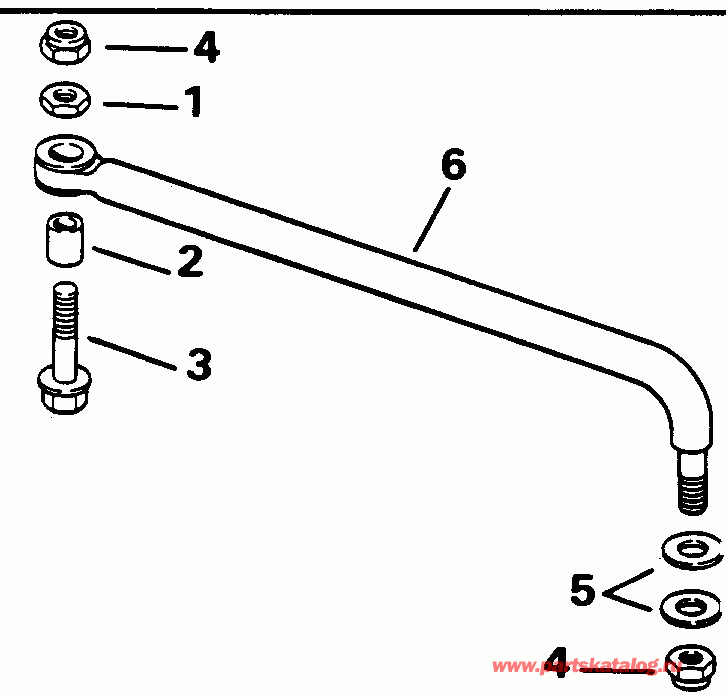 4
1
6
2
3
5
4
www.partskatalog.ru